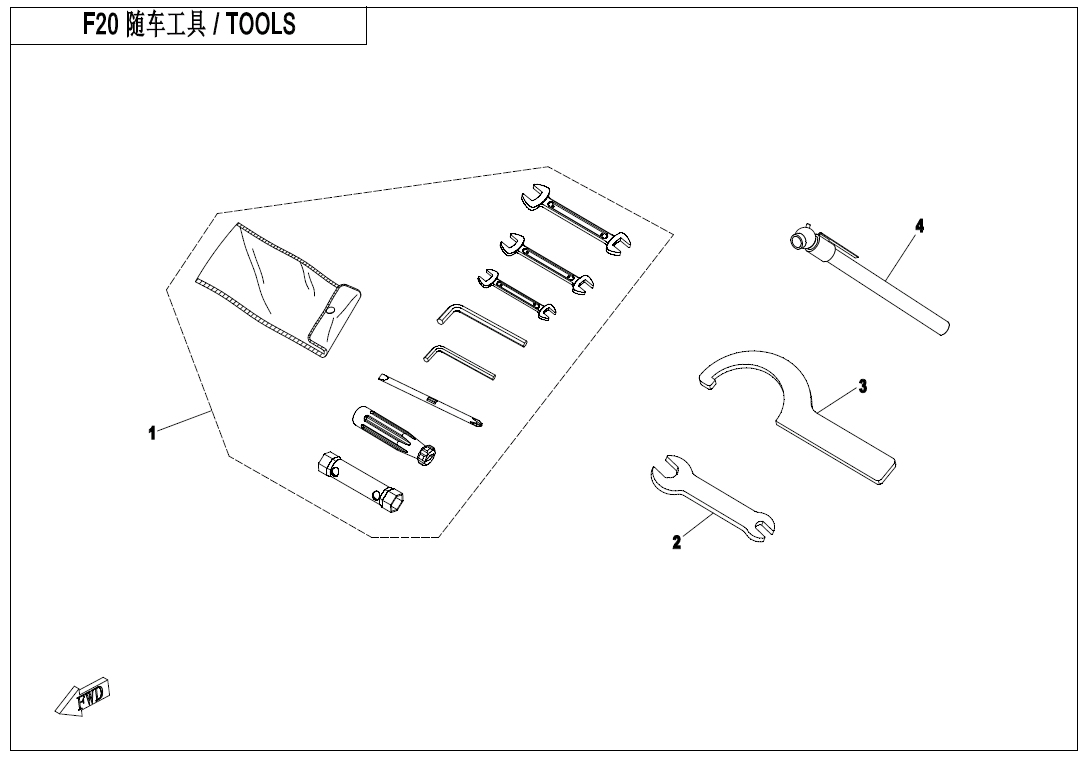 F20 随车工具 / TOOLS

4

3

1

2

FWD