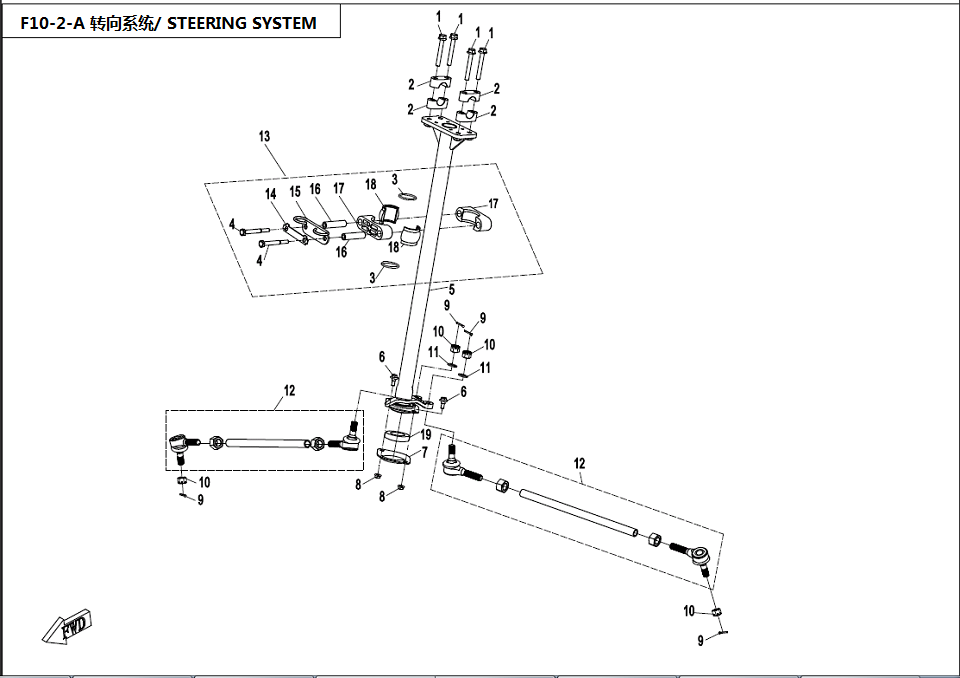 F10-2-A 转向系统/ STEERING SYSTEM

1 1 1 1
2 2
2 2
13
3
14 15 16 17 18
17
4
4
16
18
3
5
9 9
10 10
11
11
6
6
12
19
7
8
8
10
9
12
10
9
FWD