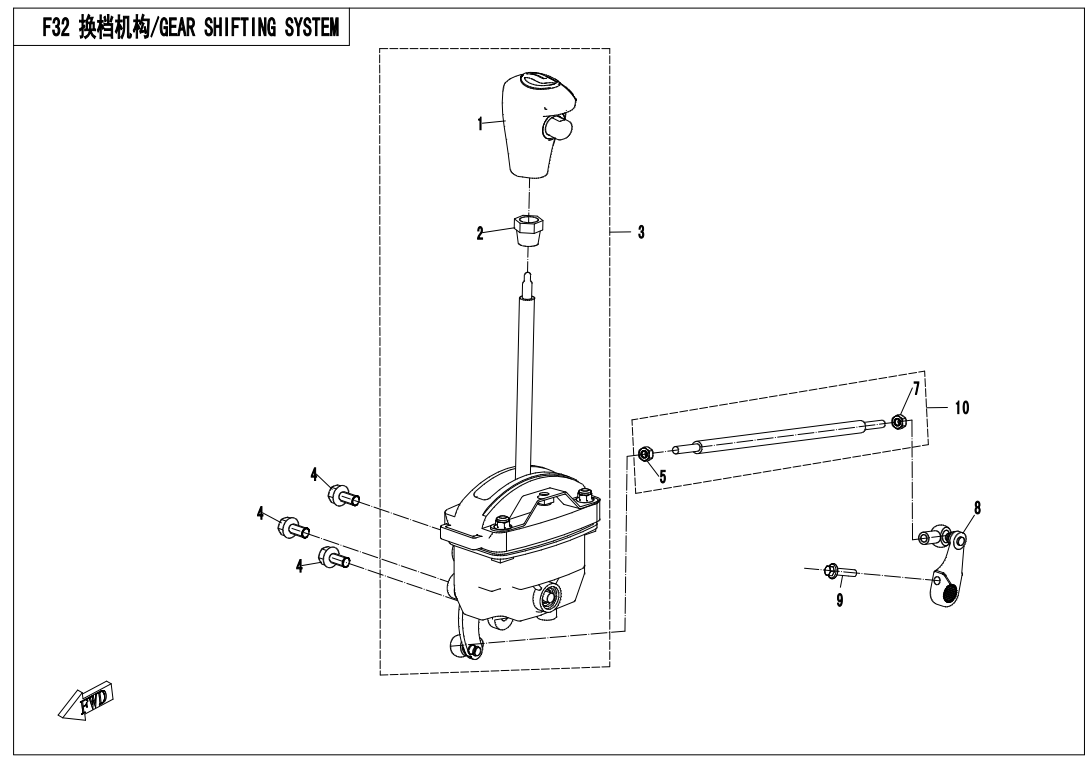 F32 换档机构/GEAR SHIFTING SYSTEM

1
2
3
4
4
4
5
7
10
8
9
FWD