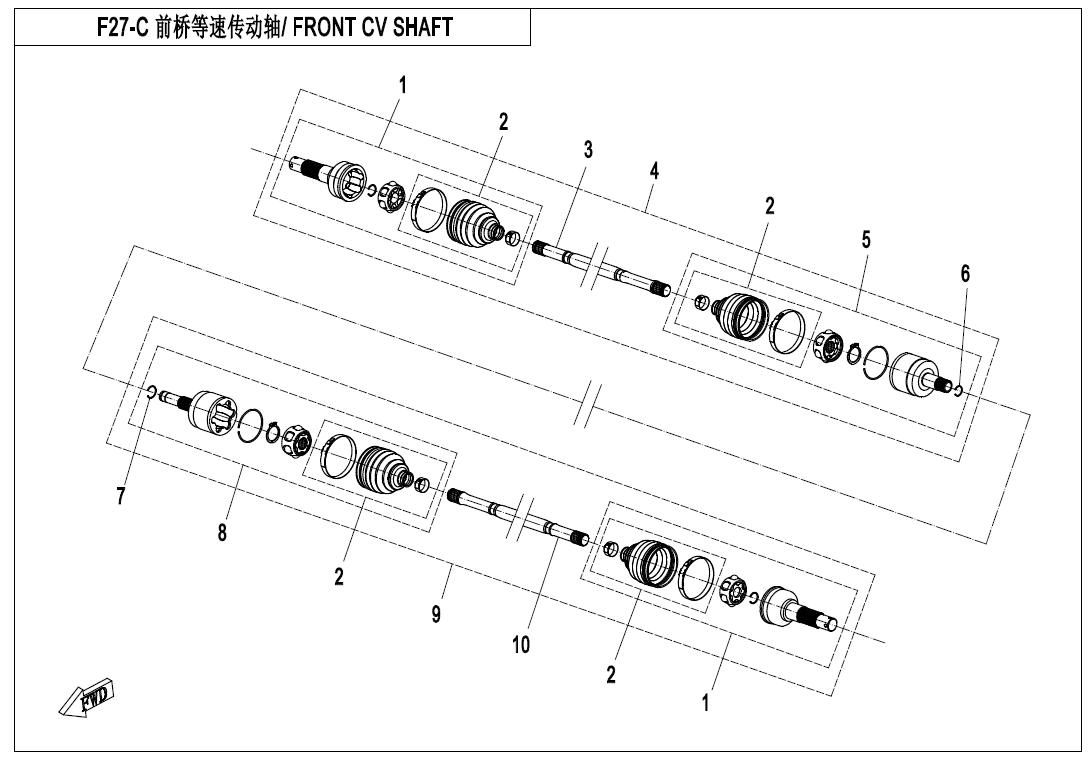 F27-C 前桥等速传动轴/ FRONT CV SHAFT

1
2
3
4
2
5
6
7
8
2
9
10
2
1
FWD