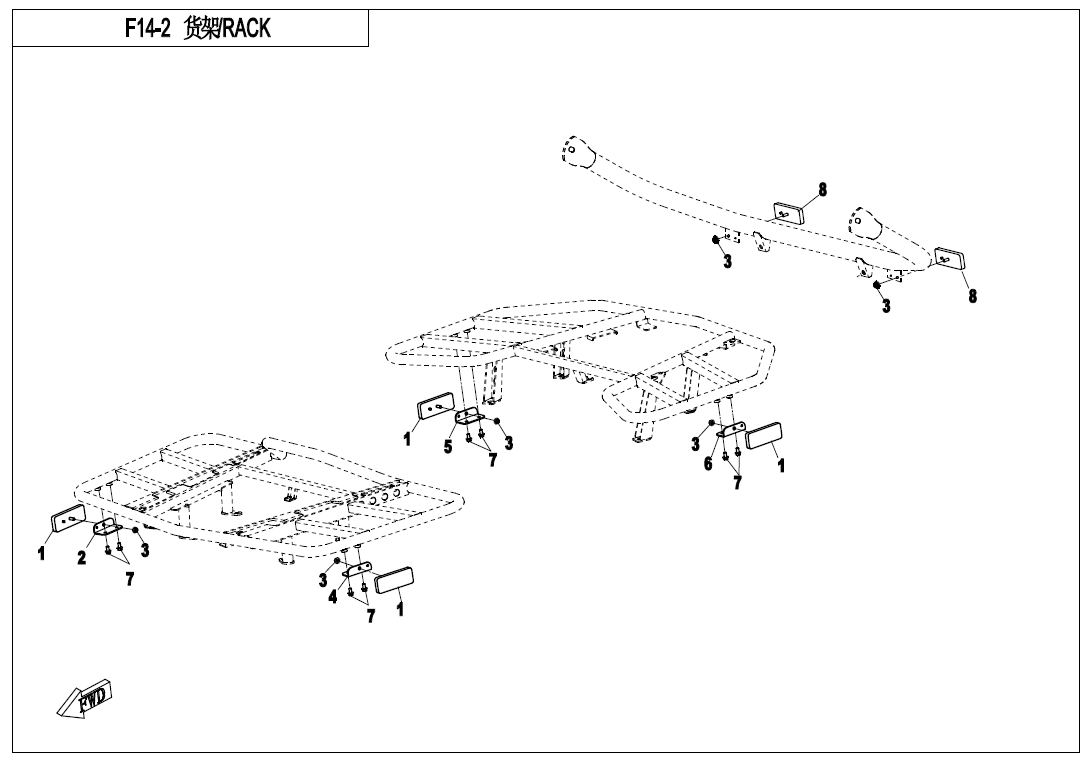 F14-2 货架/RACK

8
3
3
8
1
5
7
3
3
6
7
1
1
2
7
3
3
4
7
1

FWD