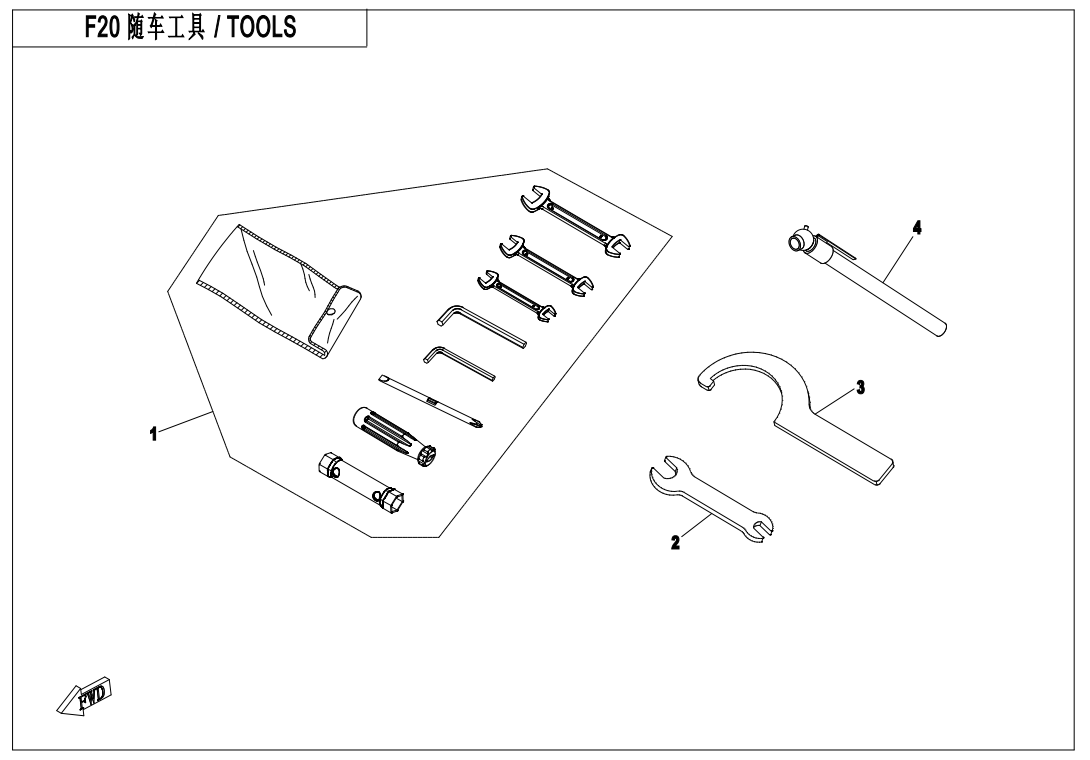 F20 随车工具 / TOOLS

4

3

1

2

FWD