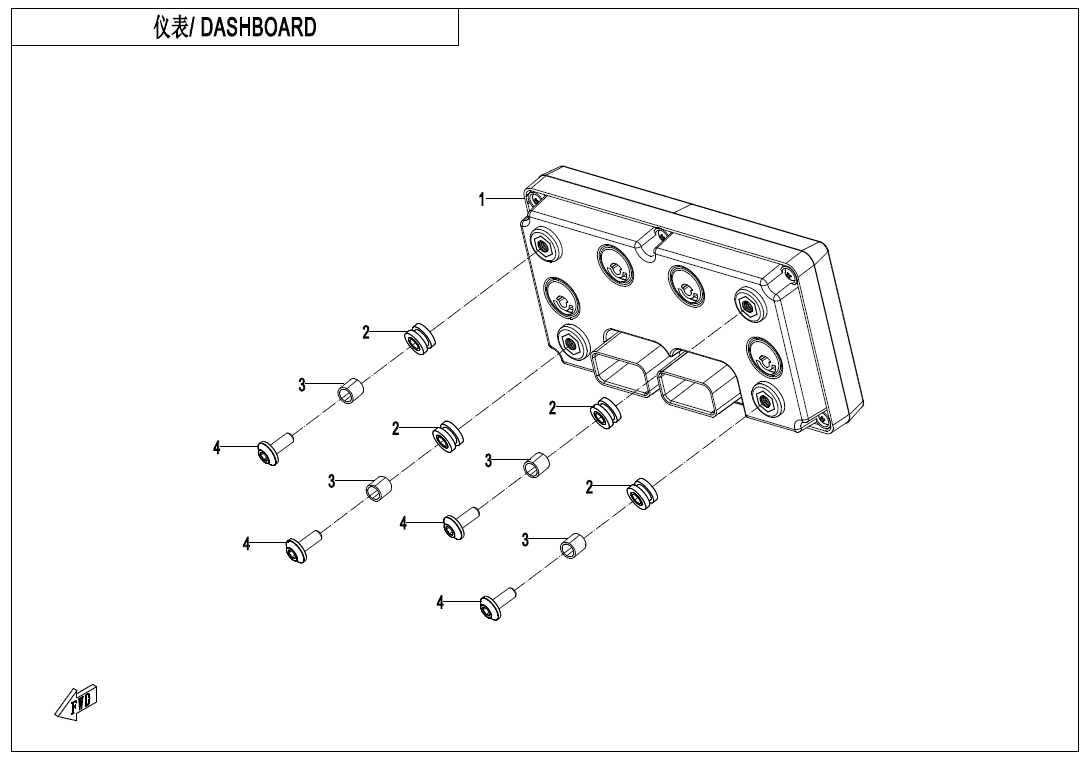 仪表/ DASHBOARD

1

2

3

4

2

3

4

2

3

4

2

3

4

FWD