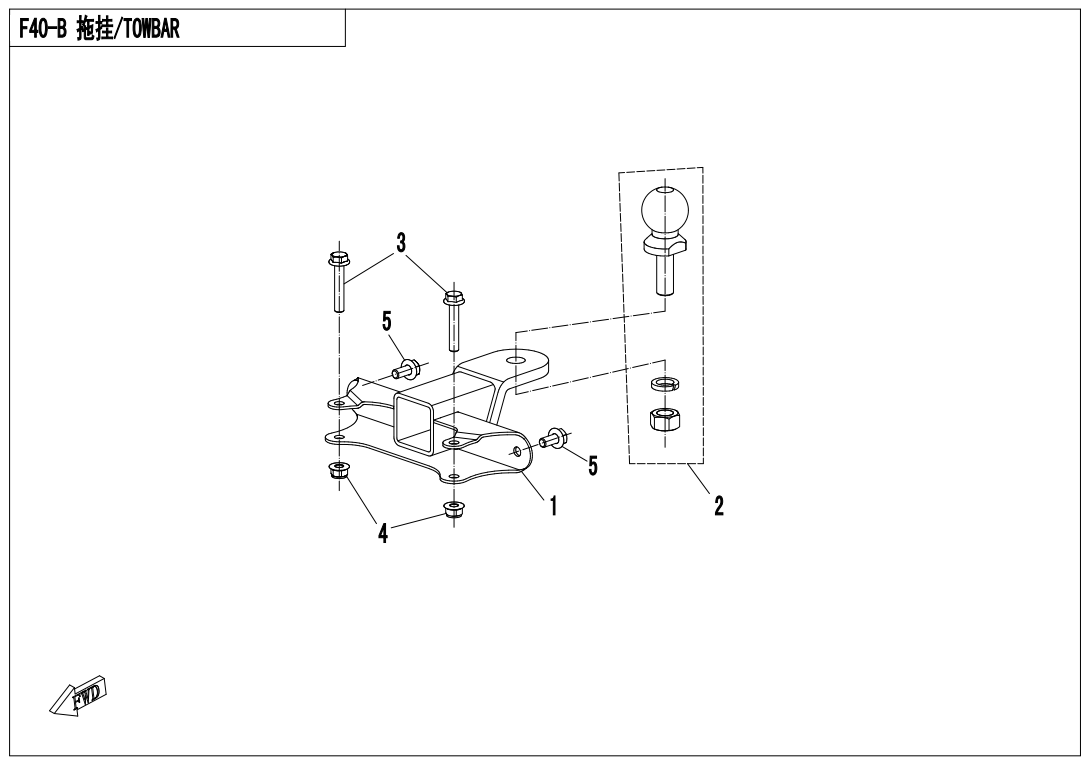 F40-B 拖挂/TOWBAR

3

5

5

1

2

4

FWD