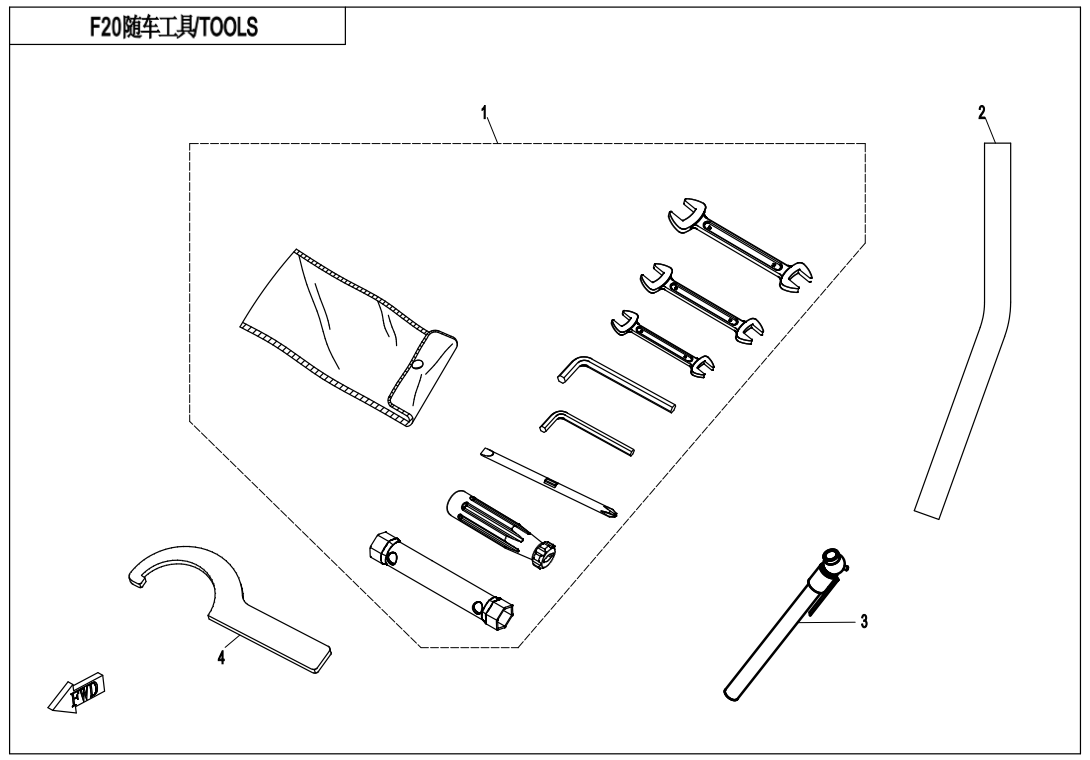 F20随车工具/TOOLS

1

2

3

4

FWD