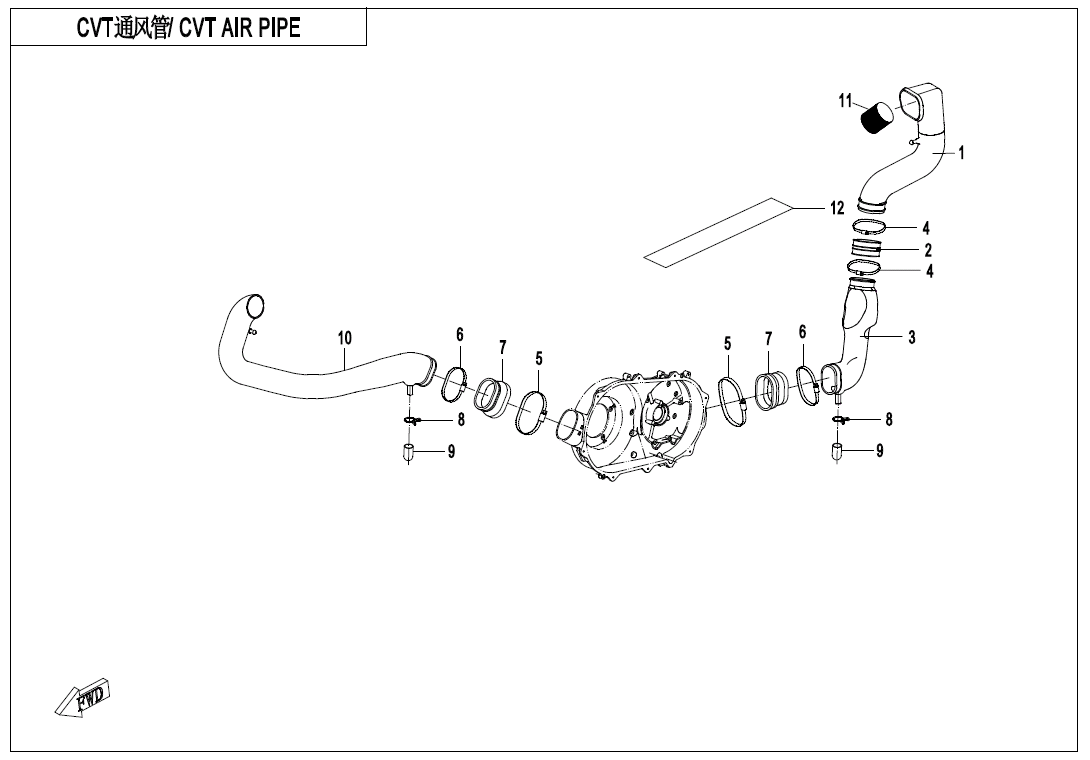 CVT通风管/ CVT AIR PIPE

11
1
12
4
2
4
3
10
6
7
5
5
7
6
8
9
8
9
FWD