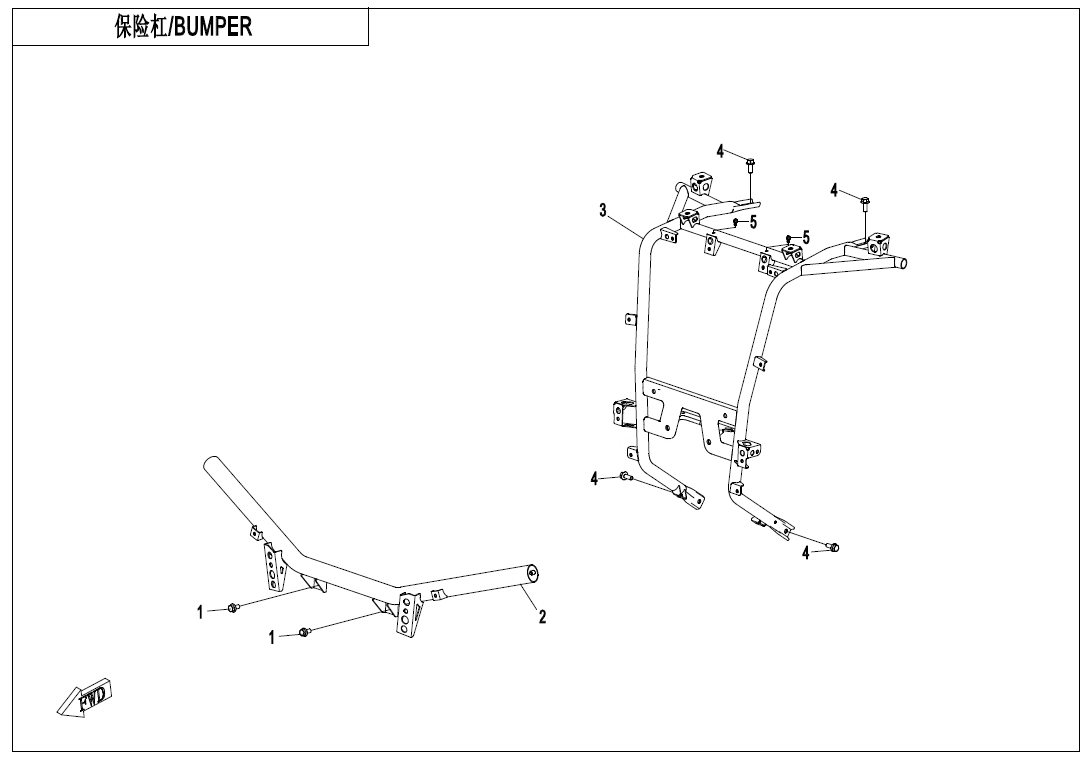 保险杠/BUMPER

4
4
3
5
5
4
4
1
1
2
FWD