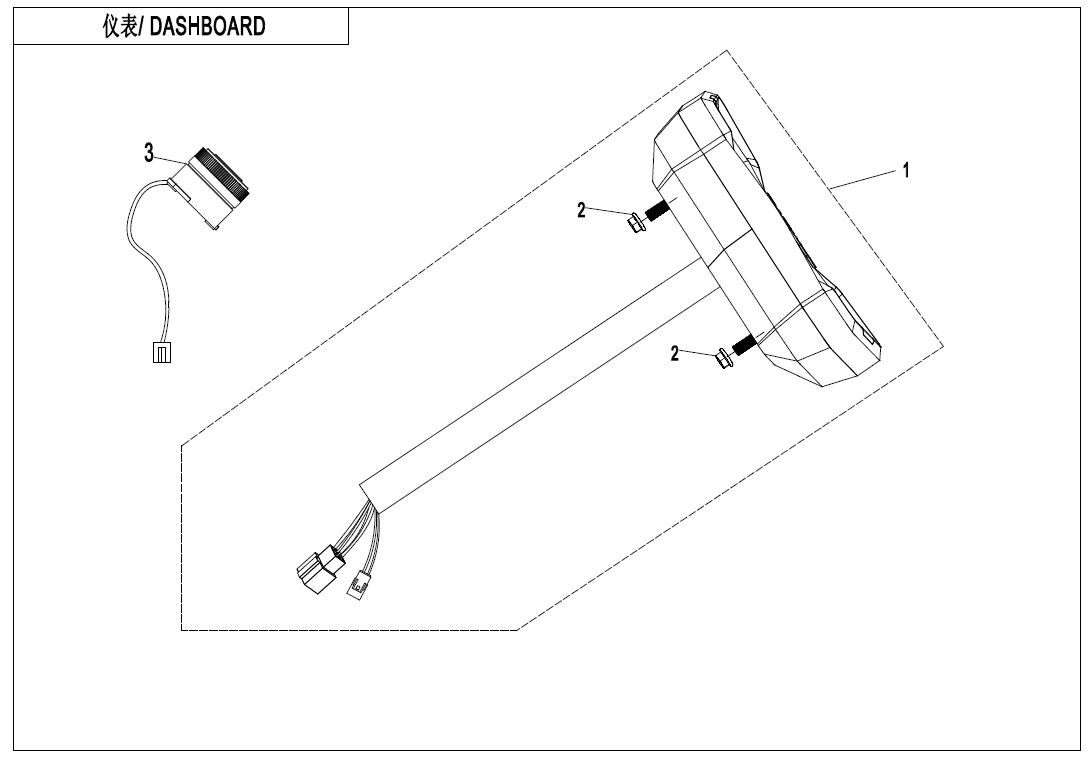 仪表/ DASHBOARD

3

2

1

2