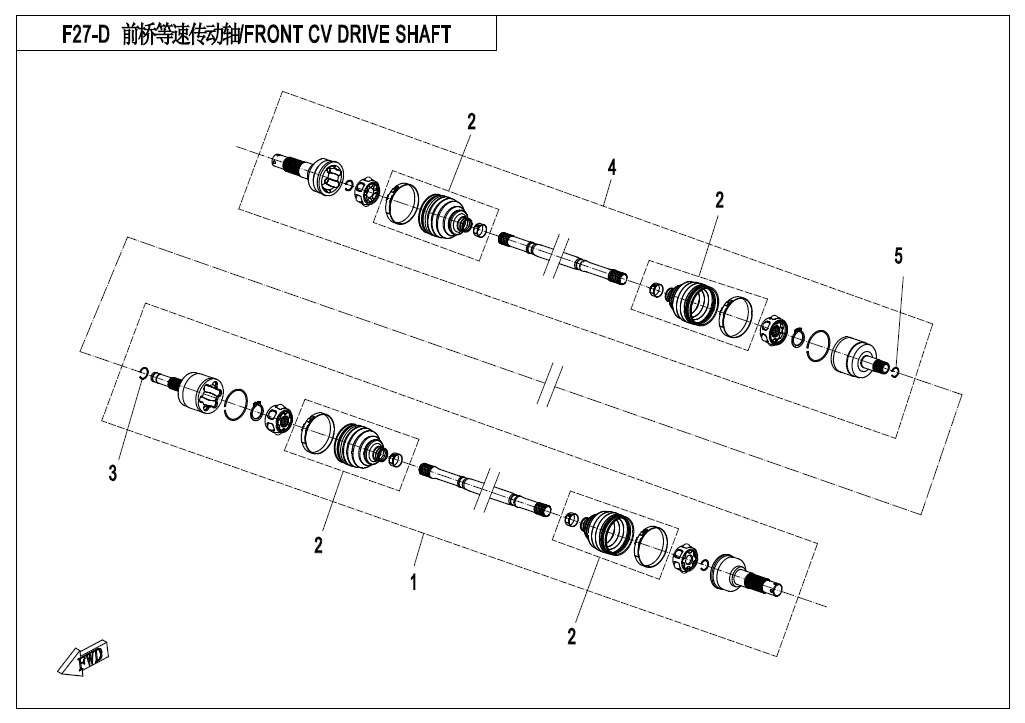 F27-D 前桥等速传动轴/FRONT CV DRIVE SHAFT

2
4
2
5
3
2
1
2
FWD