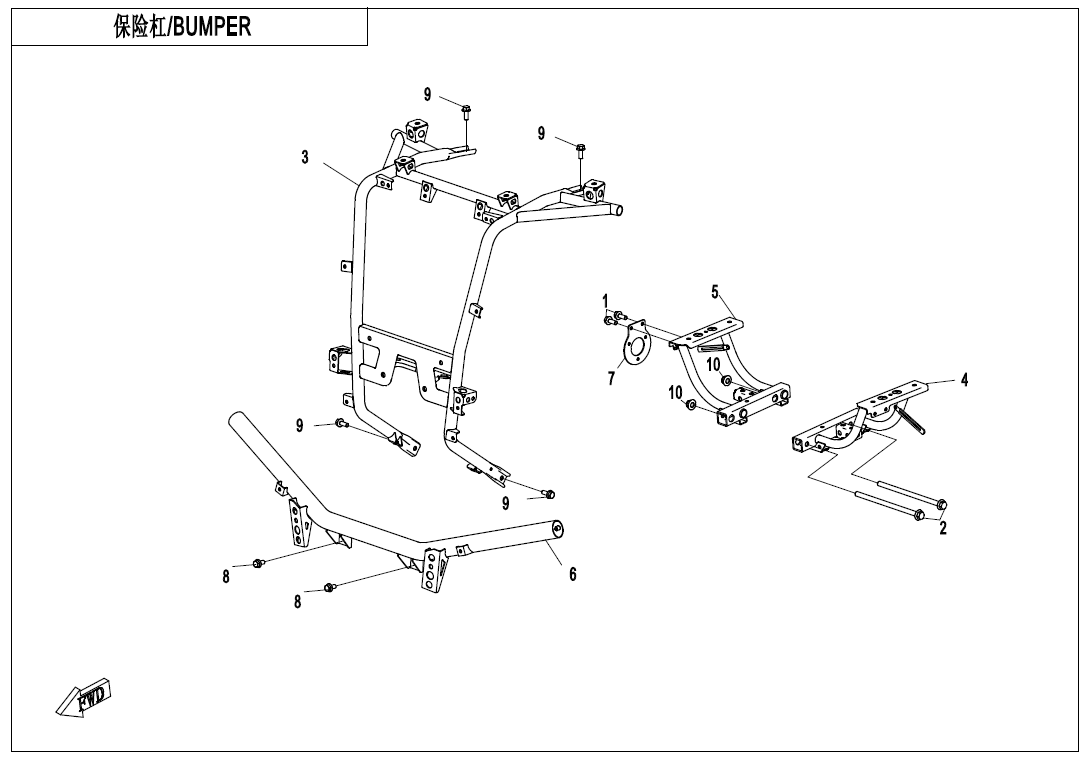 保险杠/BUMPER

9
9
3
1
5
7
10
10
4
9
9
2
8
8
6
FWD