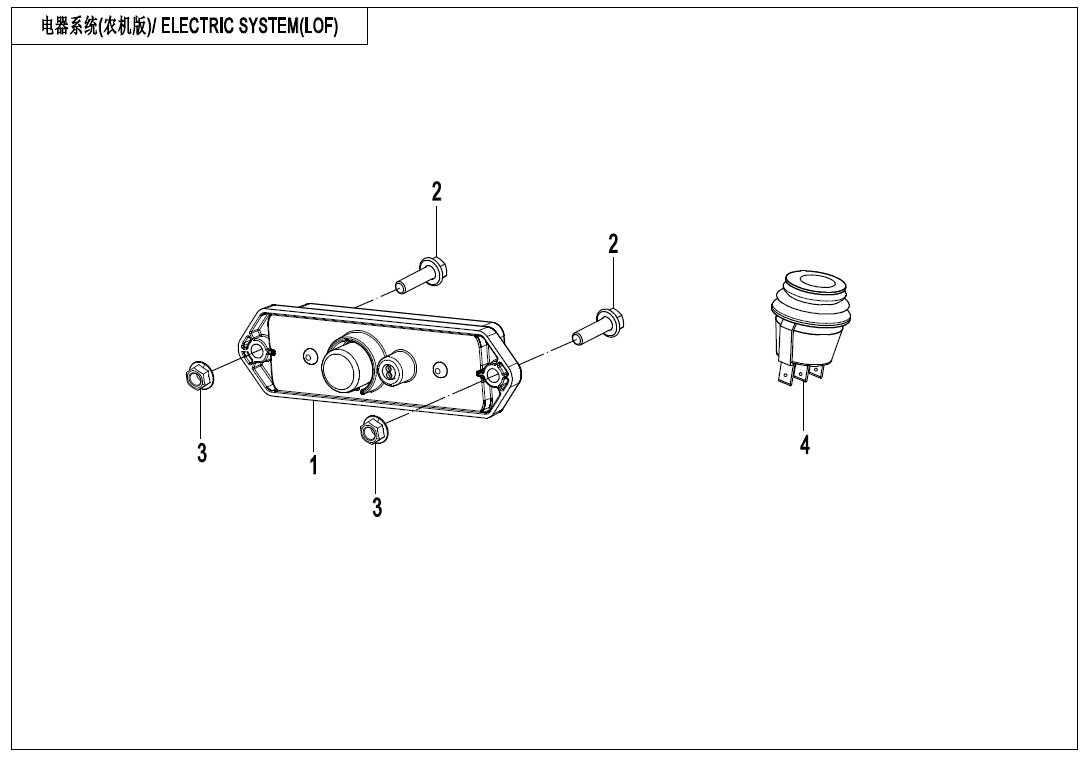 电器系统(农机版)/ ELECTRIC SYSTEM(LOF)

2

2

3

1

3

4