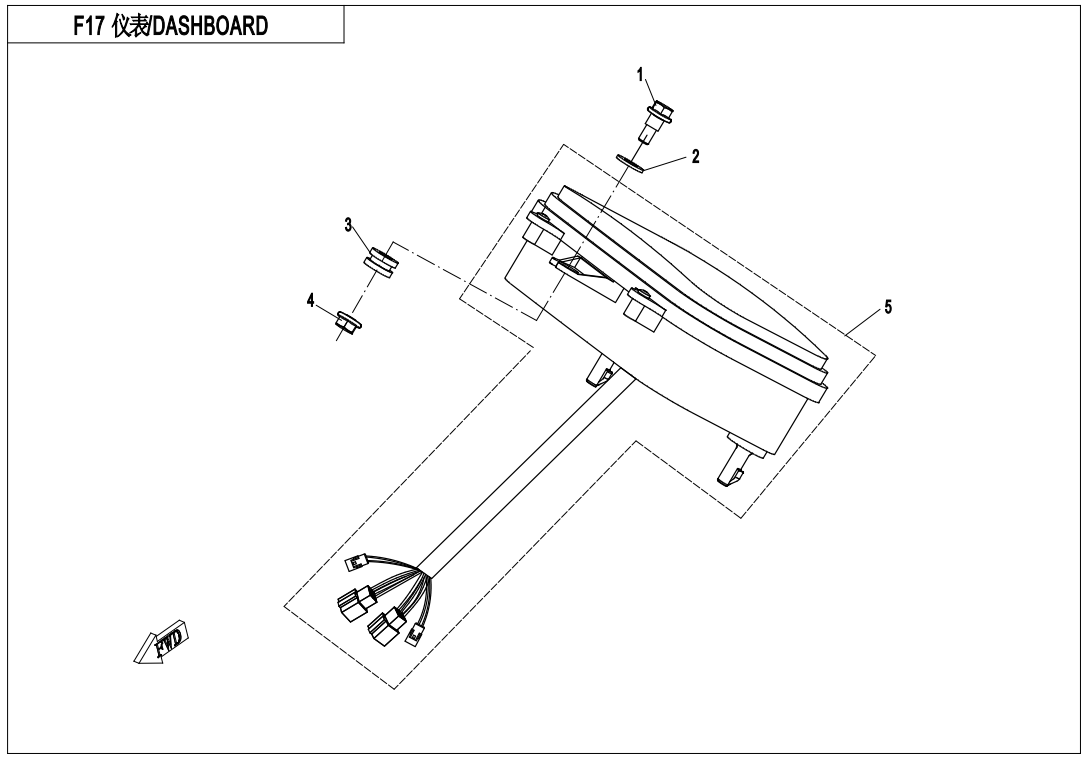 F17 仪表/DASHBOARD

1

2

3

4

5

FWD