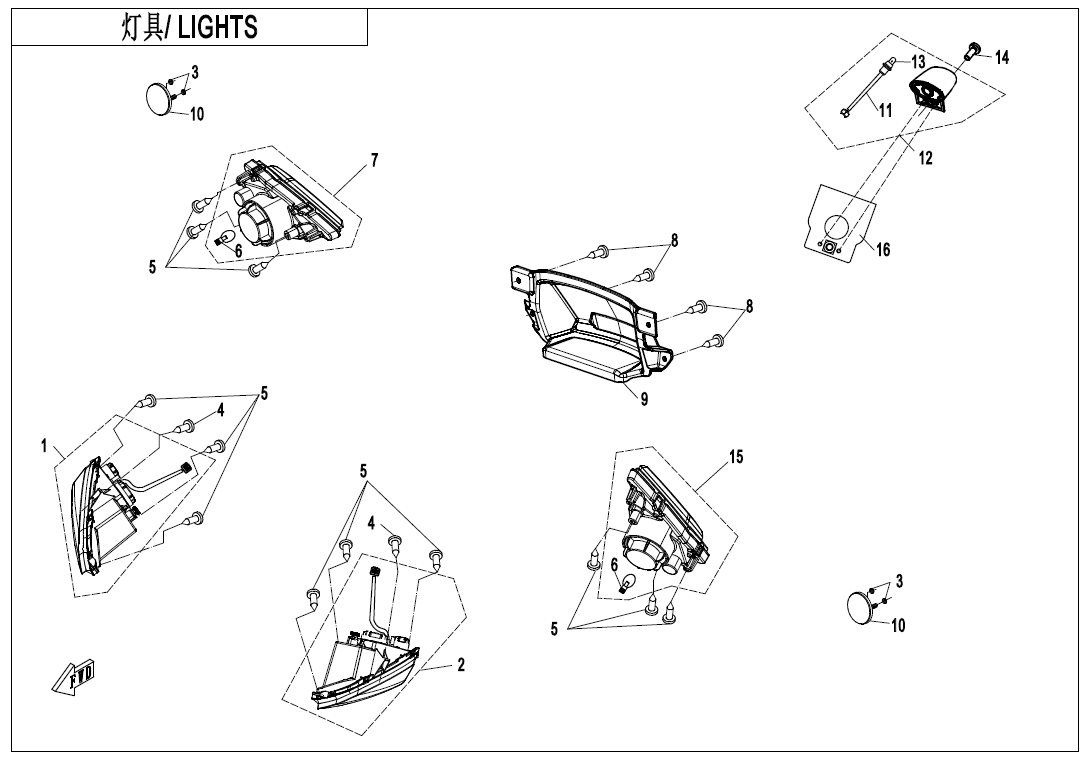 灯具/ LIGHTS

3
10
7
5
6
13
14
11
12
16
8
8
9
5
4
1
5
4
2
15
6
5
3
10
FWD