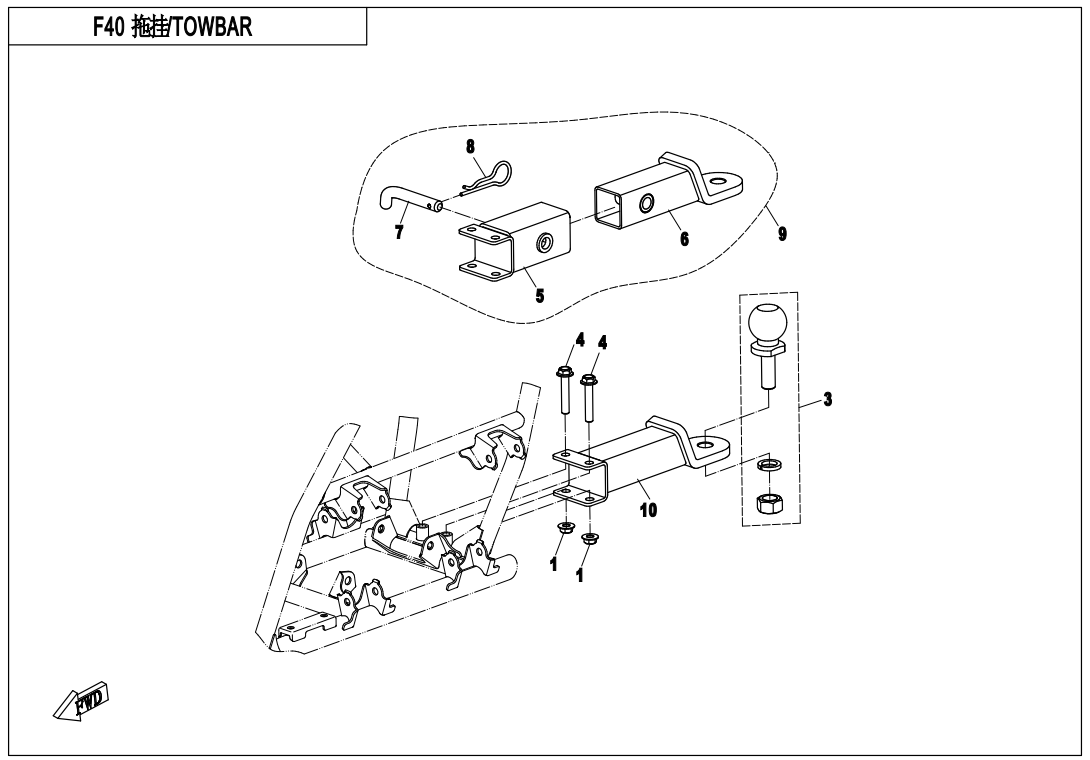 F40 拖挂/TOWBAR

8

7

6

9

5

4

4

3

10

1

1

FWD