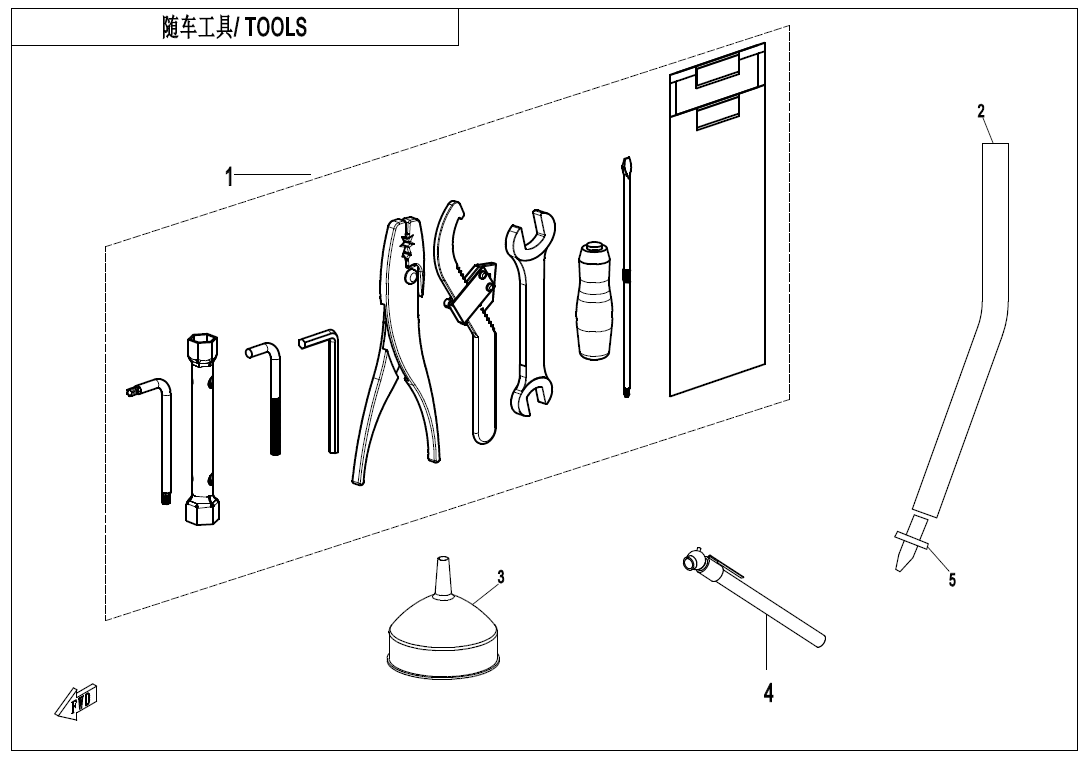 随车工具/ TOOLS

1

2

3

4

5

FWD