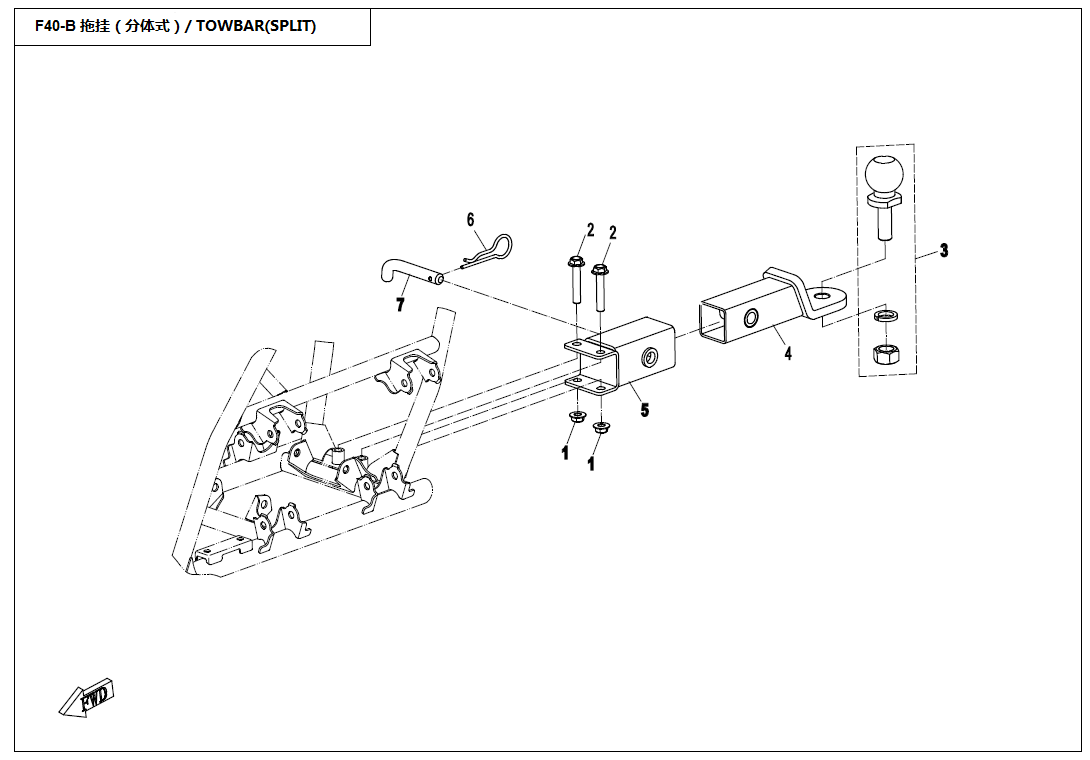 F40-B 拖挂（分体式）/ TOWBAR(SPLIT)

6
2
2
3
7
4
5
1
1
FWD