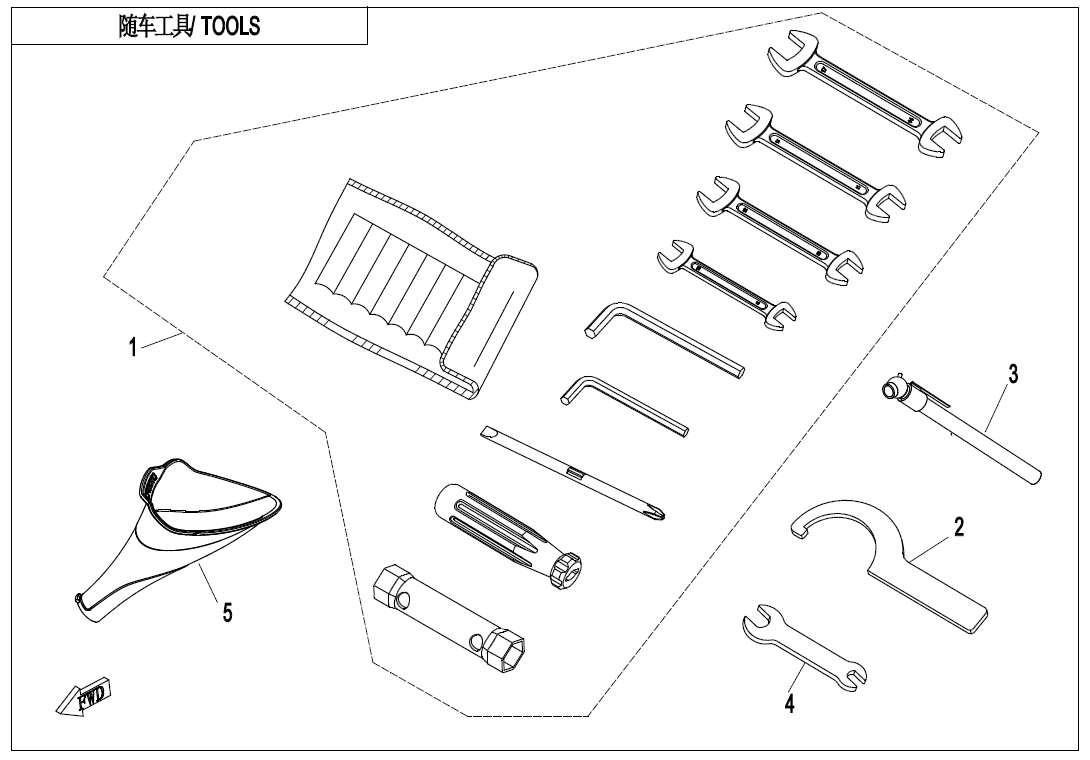 随车工具/ TOOLS

1

3

2

5

4

FWD