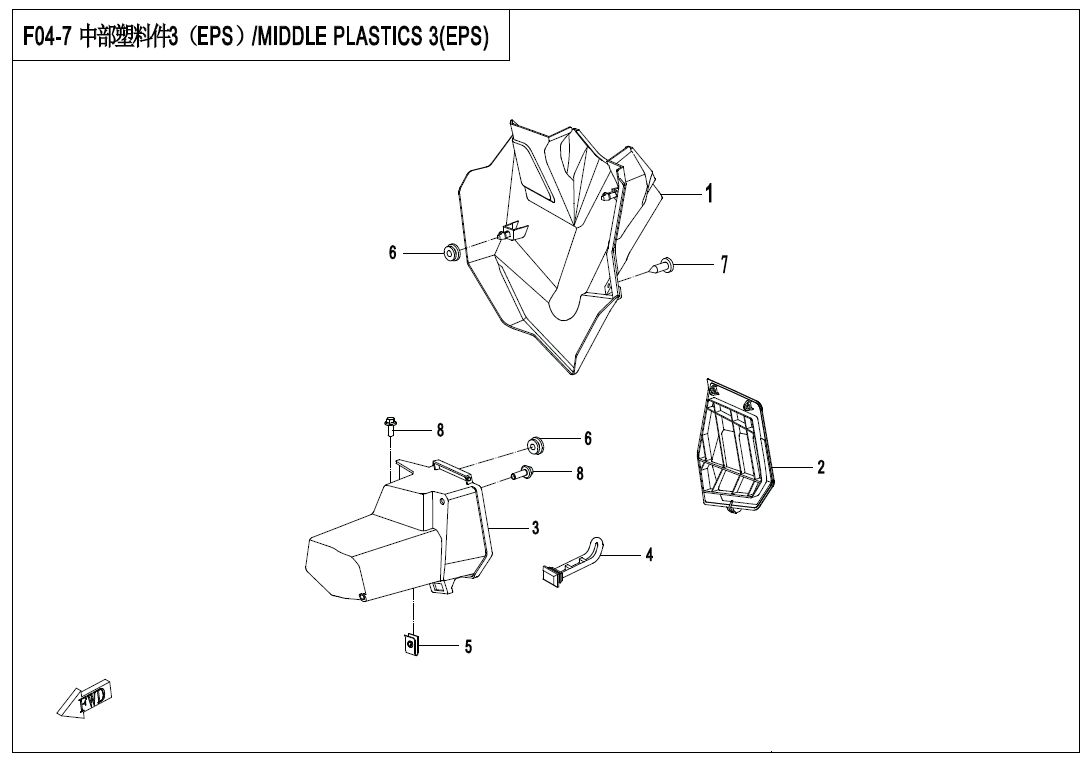 F04-7 中部塑料件3（EPS）/MIDDLE PLASTICS 3(EPS)

1
6
7
8
6
8
2
3
4
5
FWD