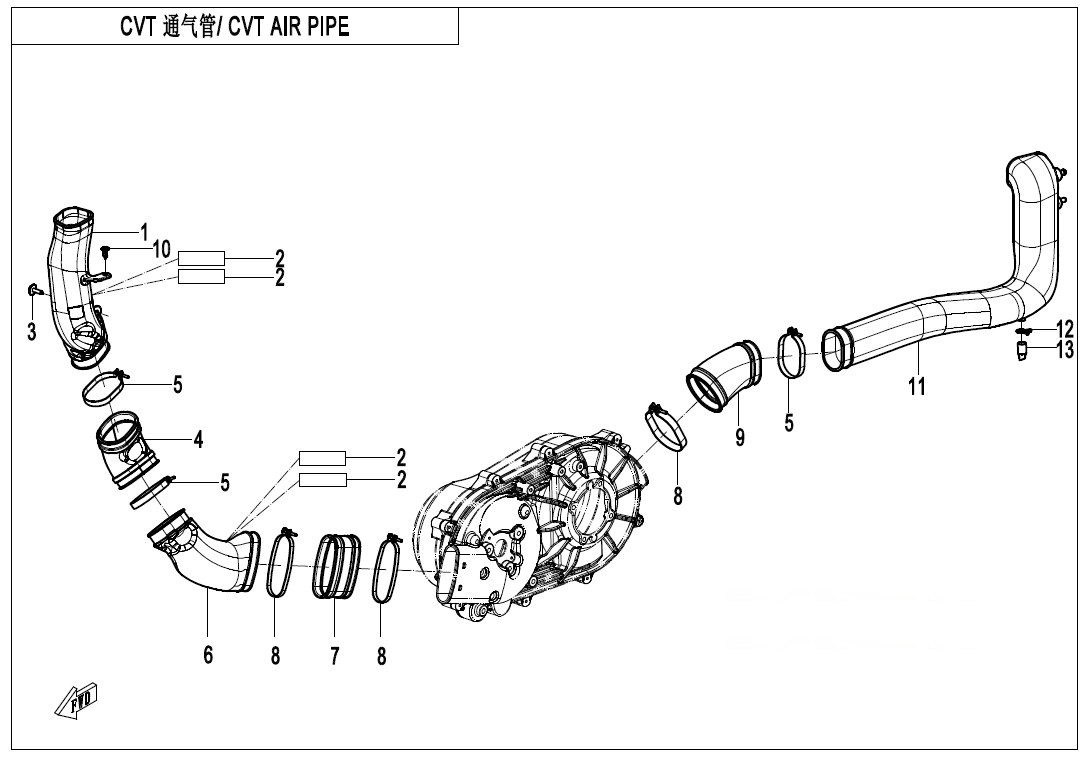 CVT 通气管/ CVT AIR PIPE

1
10
2
2
3
5
4
5
2
2
6
8
7
8
8
9
5
11
12
13
FWD