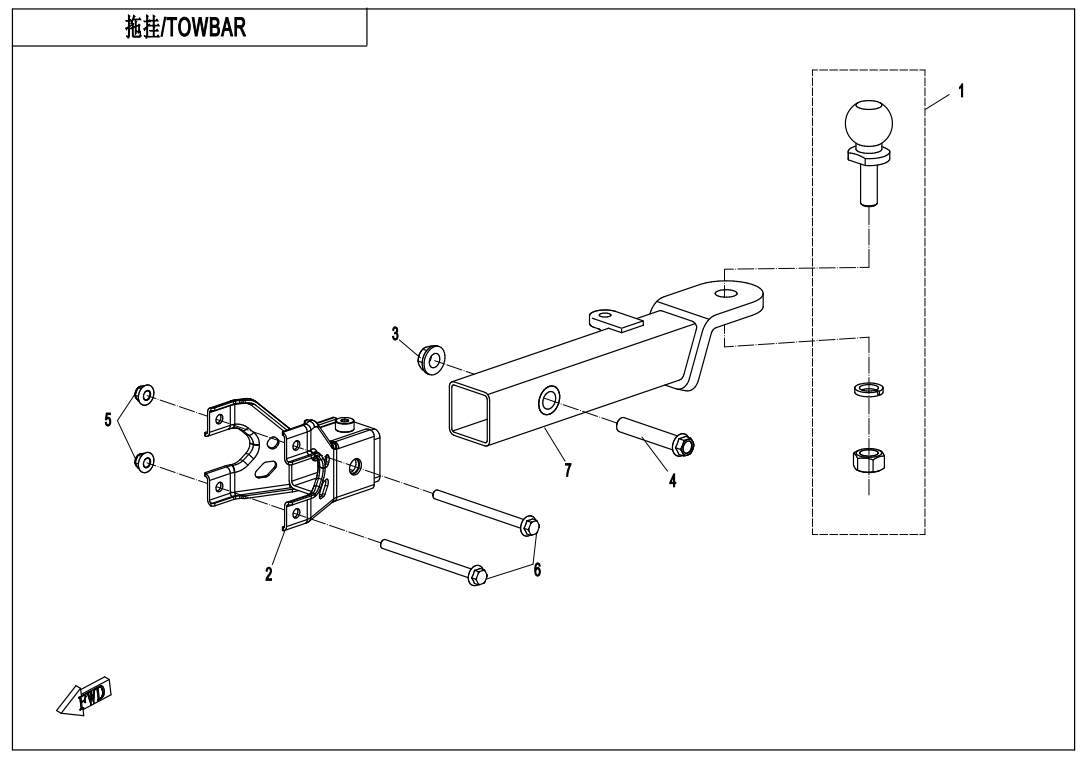 拖挂/TOWBAR

1

3

5

7

4

2

6

FWD