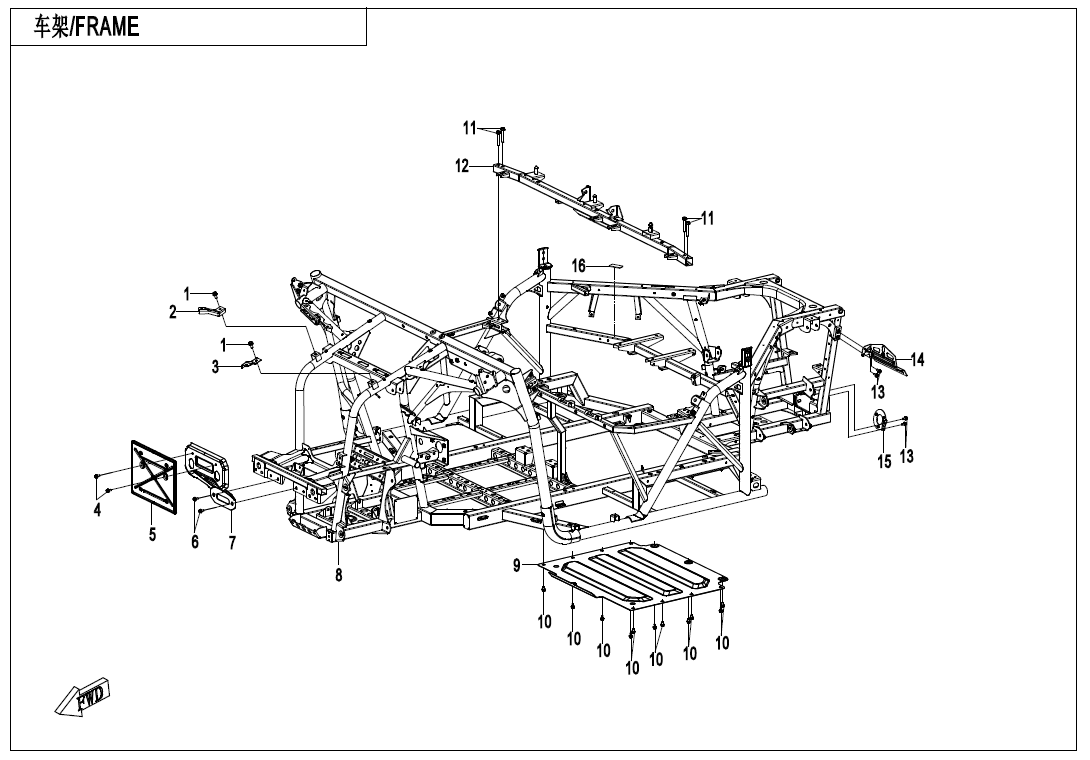 车架/FRAME

11
12
11
16
1
2
1
3
14
13
15
13
4
5
6
7
8
9
10
10
10
10
10
10
10
FWD