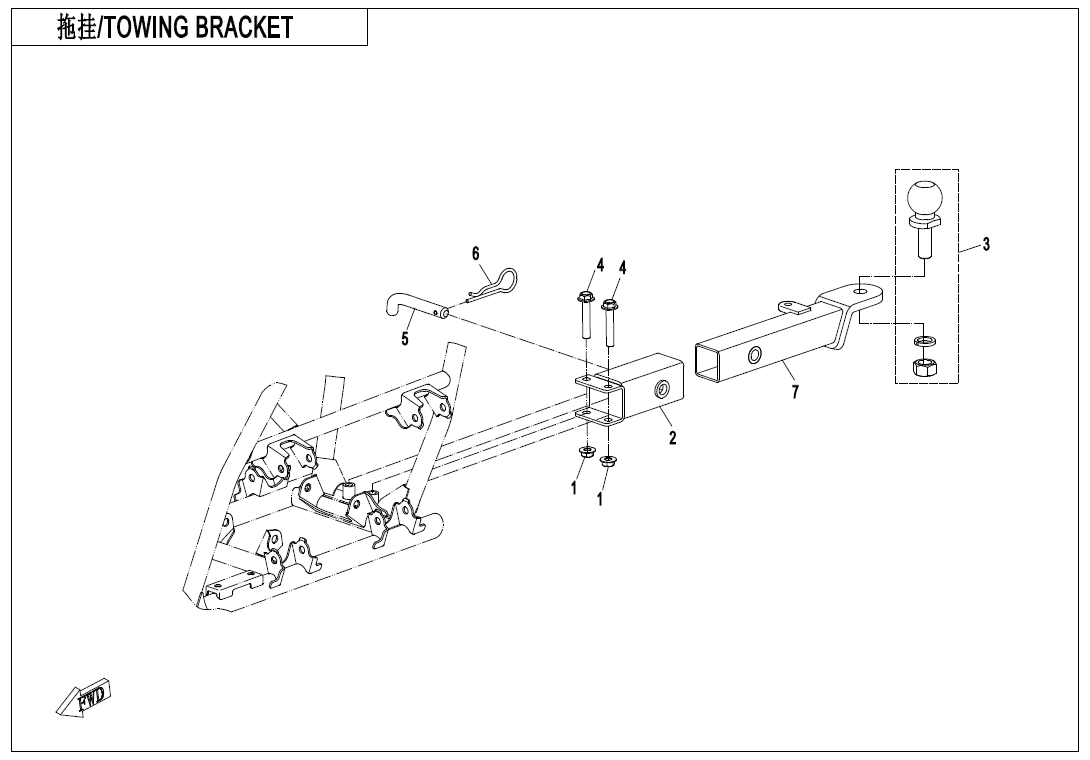 拖挂/TOWING BRACKET

6
4
4
3
5
7
2
1
1
FWD