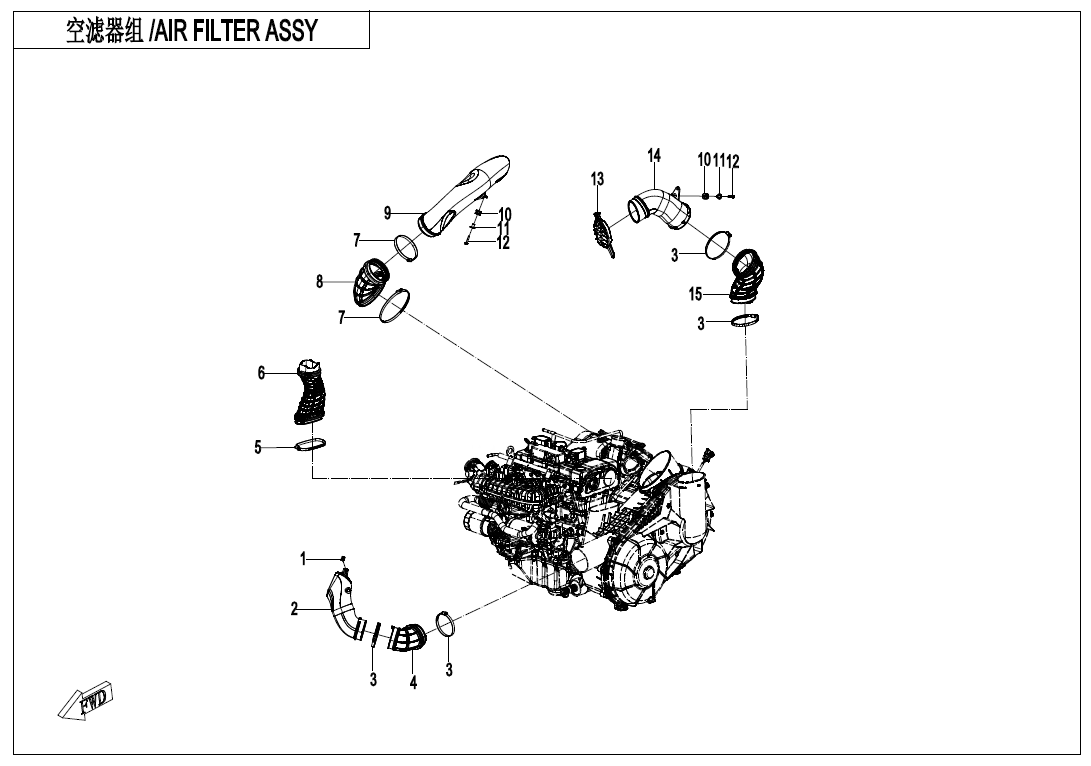 空滤器组 /AIR FILTER ASSY

14
10 11 12
13
9
10
11
12
7
3
8
15
7
3
6
5
1
2
3
4
3
FWD