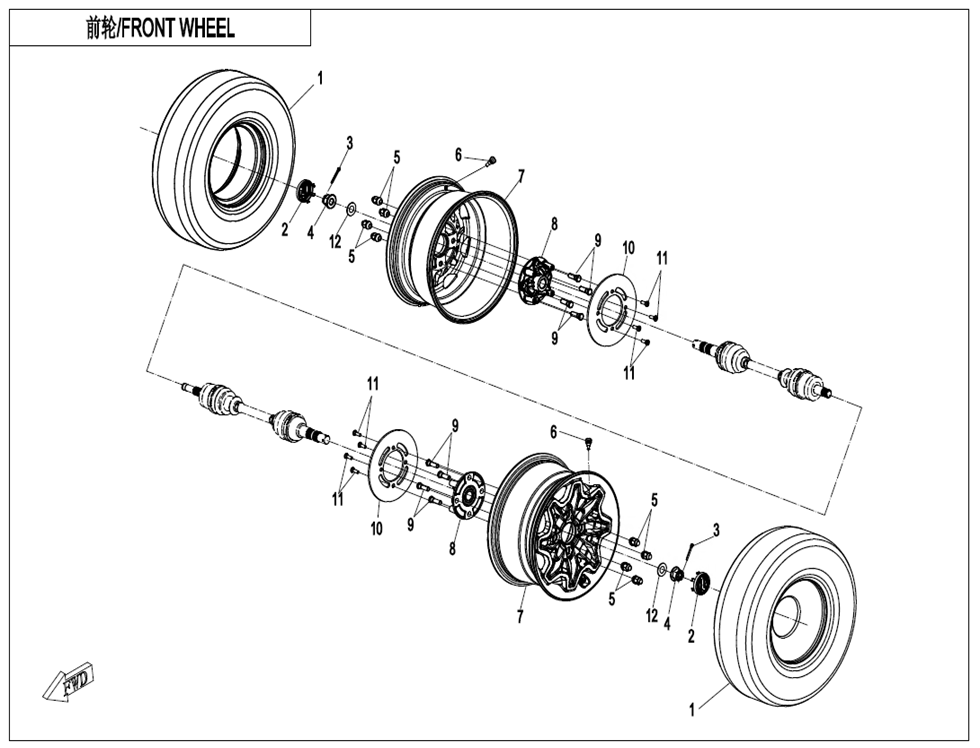 前轮/FRONT WHEEL

1
3
5
6
7
2
4
12
5
8
9
10
11
9
11

11
9
6
11
10
9
8
5
3
7
5
12
4
2
1
FWD