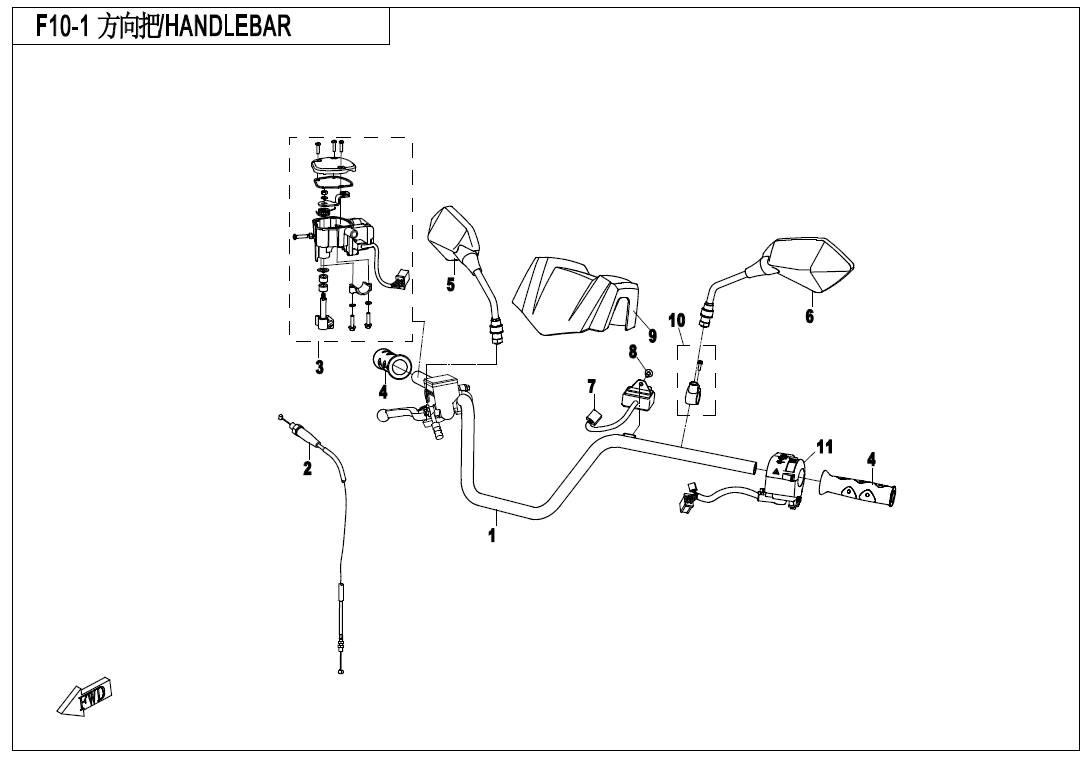 F10-1 方向把/HANDLEBAR

3
5
9
10
6
8
4
7
2
11
4
1
FWD