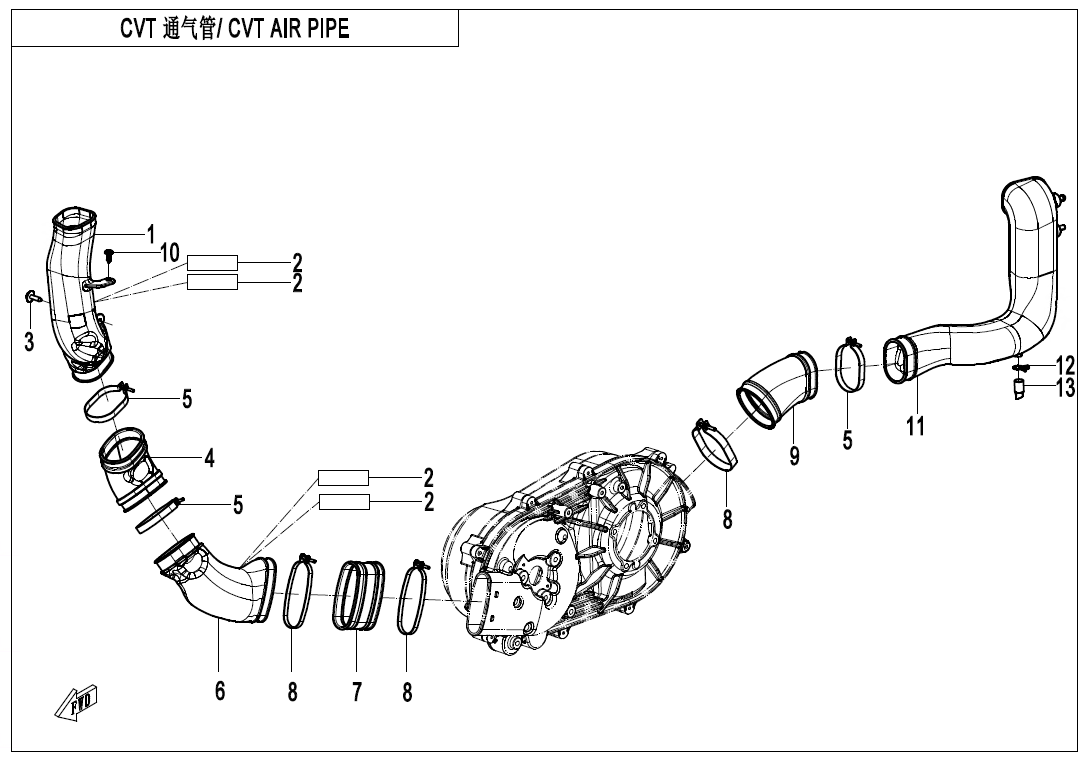 CVT 通气管/ CVT AIR PIPE

1
10
2
2
3
5
4
5
2
2
6
8
7
8
8
9
5
11
12
13
FWD