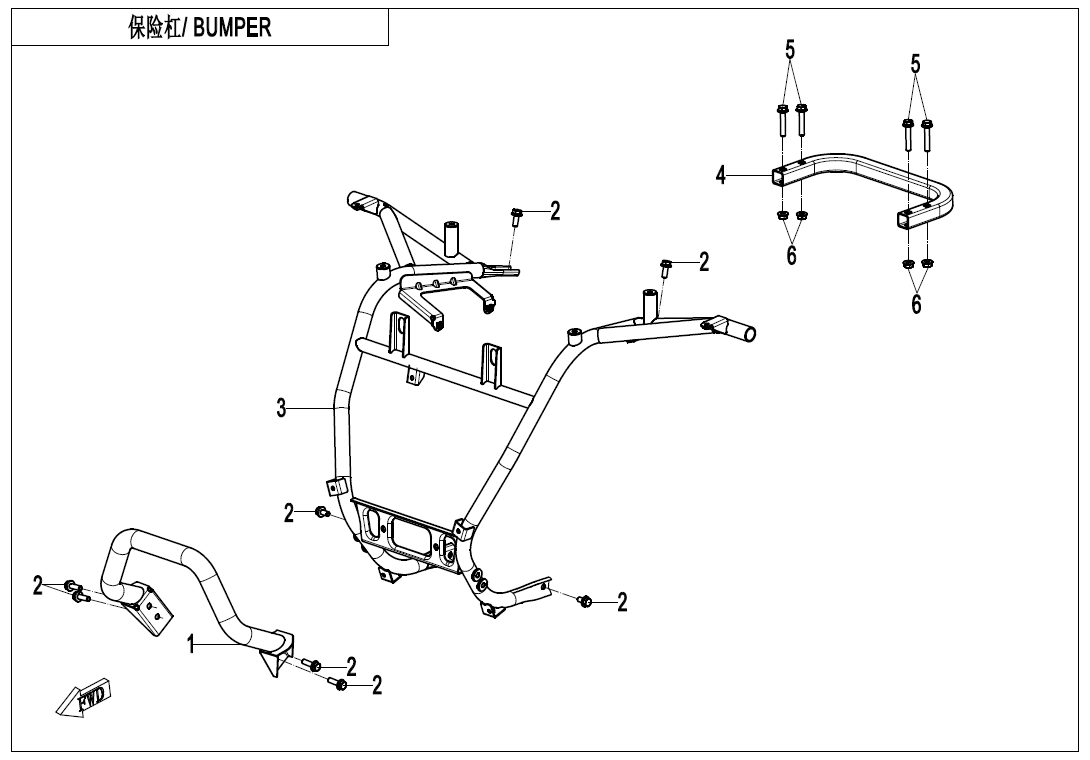 保险杠/ BUMPER

5
5
4
6
6
2
2
3
2
2
2
1
2
2
FWD