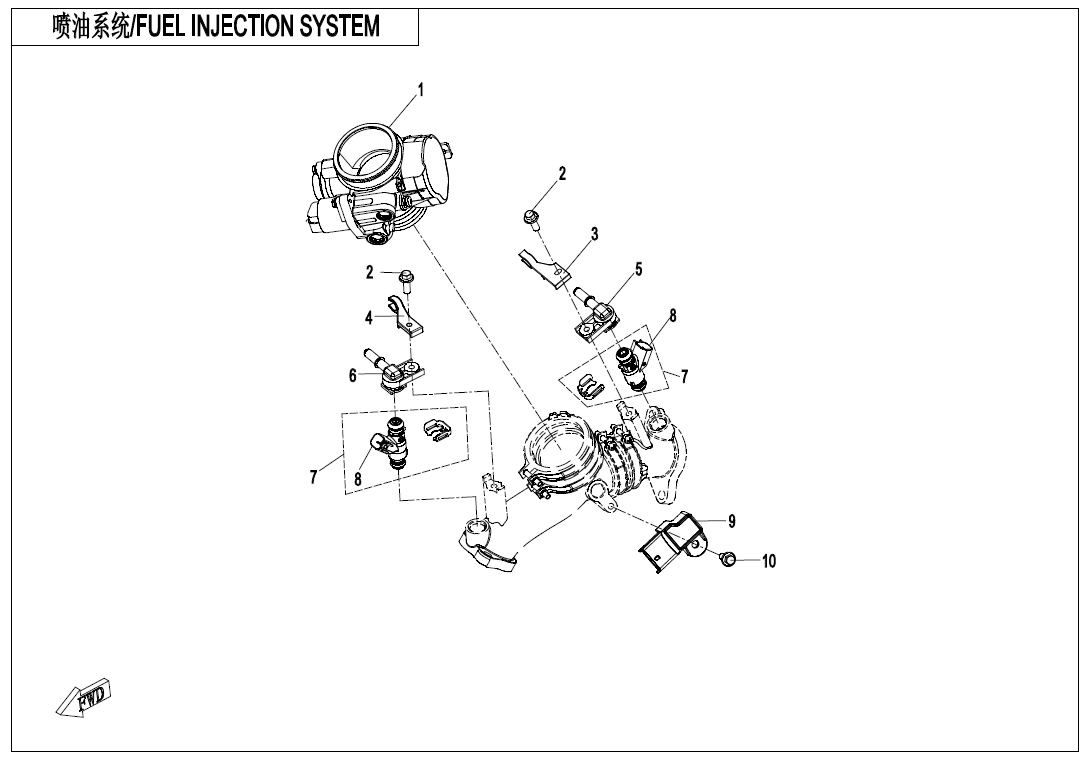 喷油系统/FUEL INJECTION SYSTEM

1

2

3

2

5

4

8

6

7

7

8

9

10

FWD