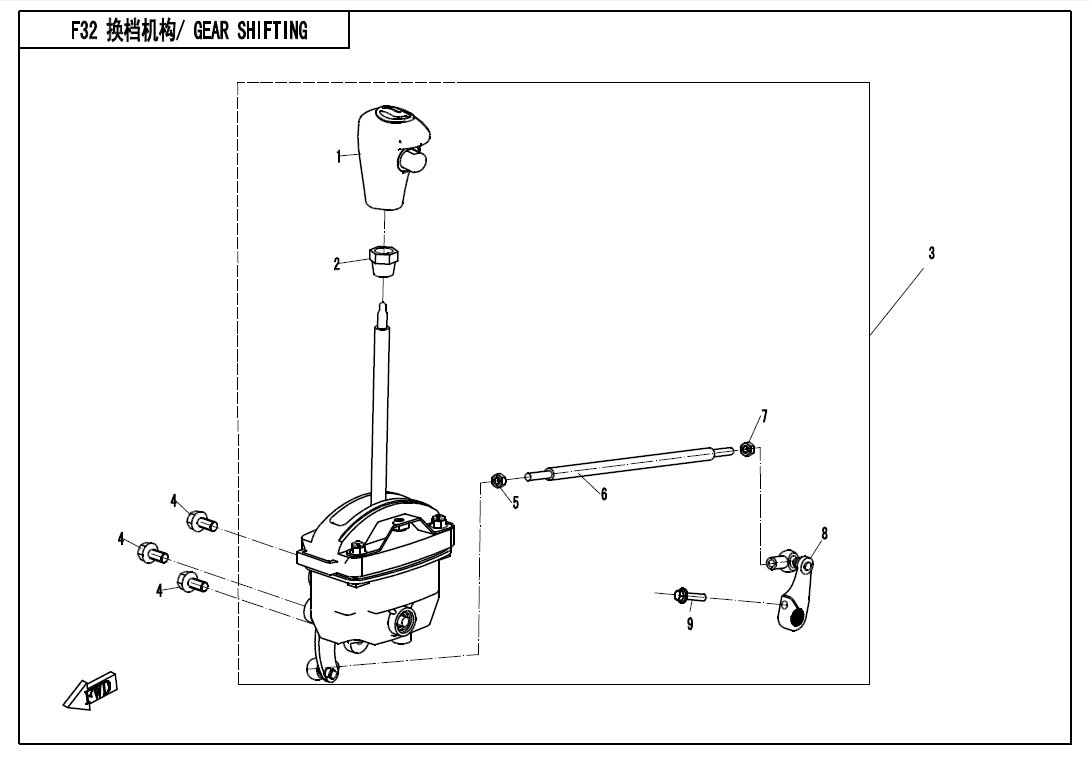 F32 换档机构/ GEAR SHIFTING

1
2
3
4
4
4
5
6
7
8
9
FWD