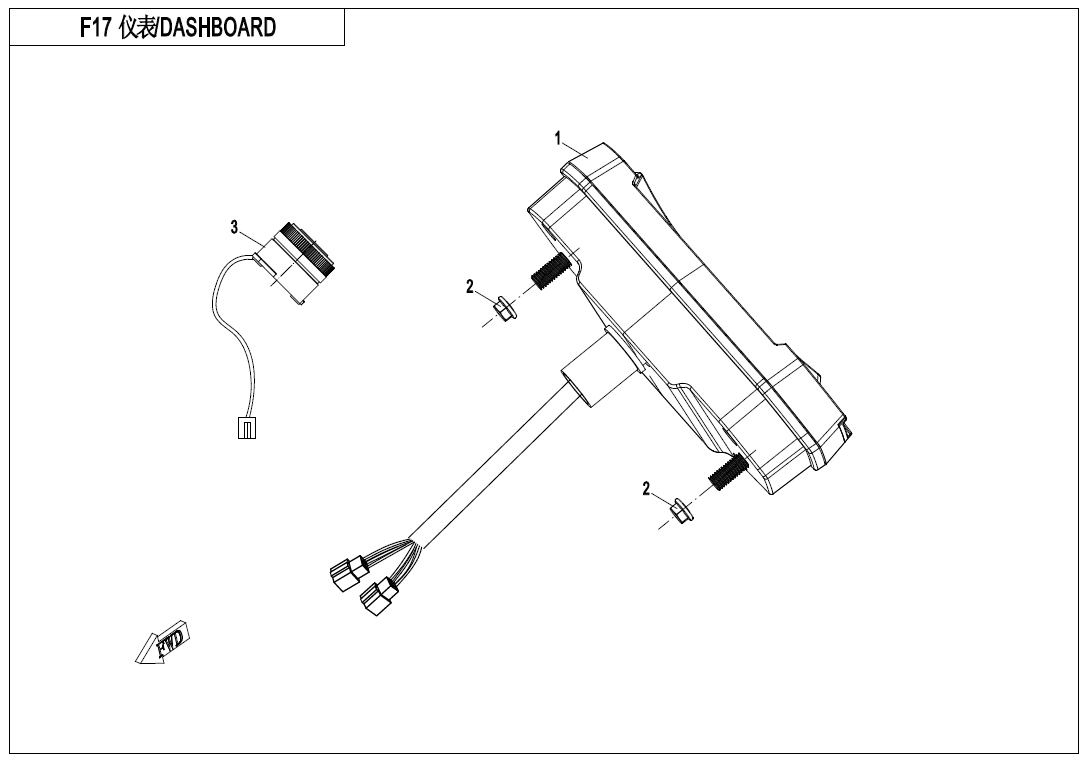 F17 仪表/DASHBOARD

1

3

2

2

FWD