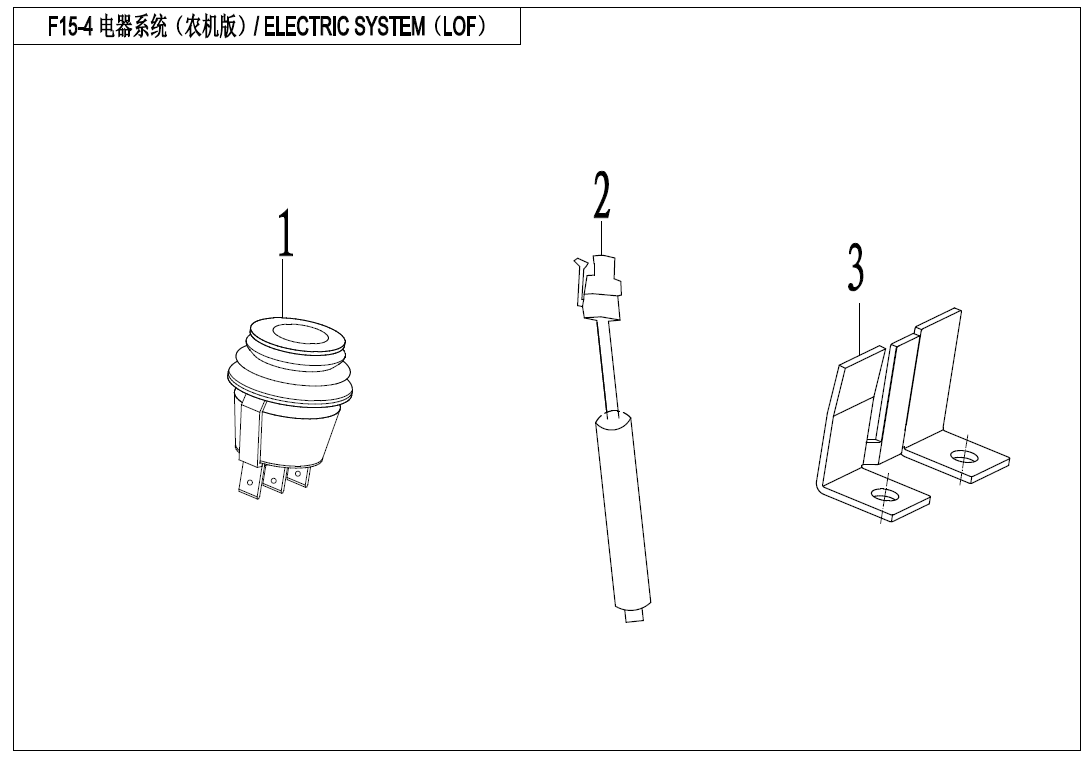 F15-4 电器系统（农机版）/ ELECTRIC SYSTEM（LOF）

1

2

3