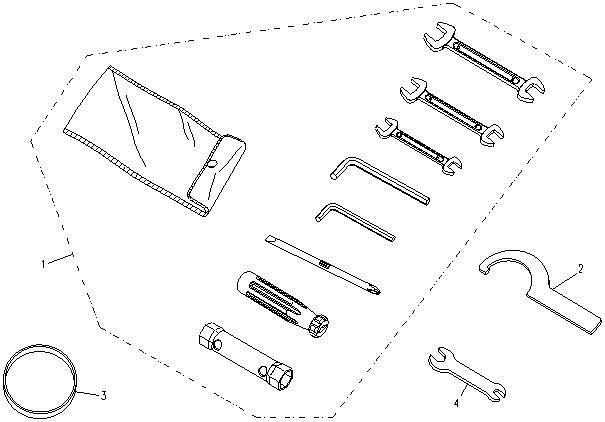 1

2

3

4