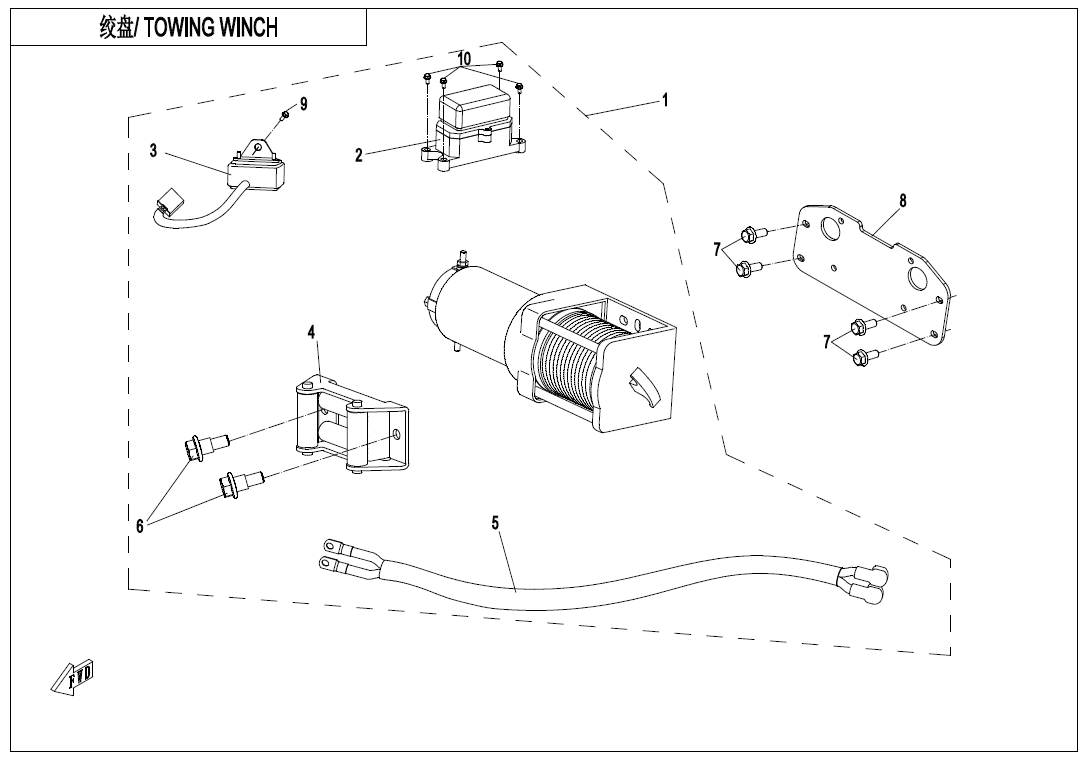 绞盘/ TOWING WINCH

10
9
1
3
2
8
7
7
4
6
5
FTD