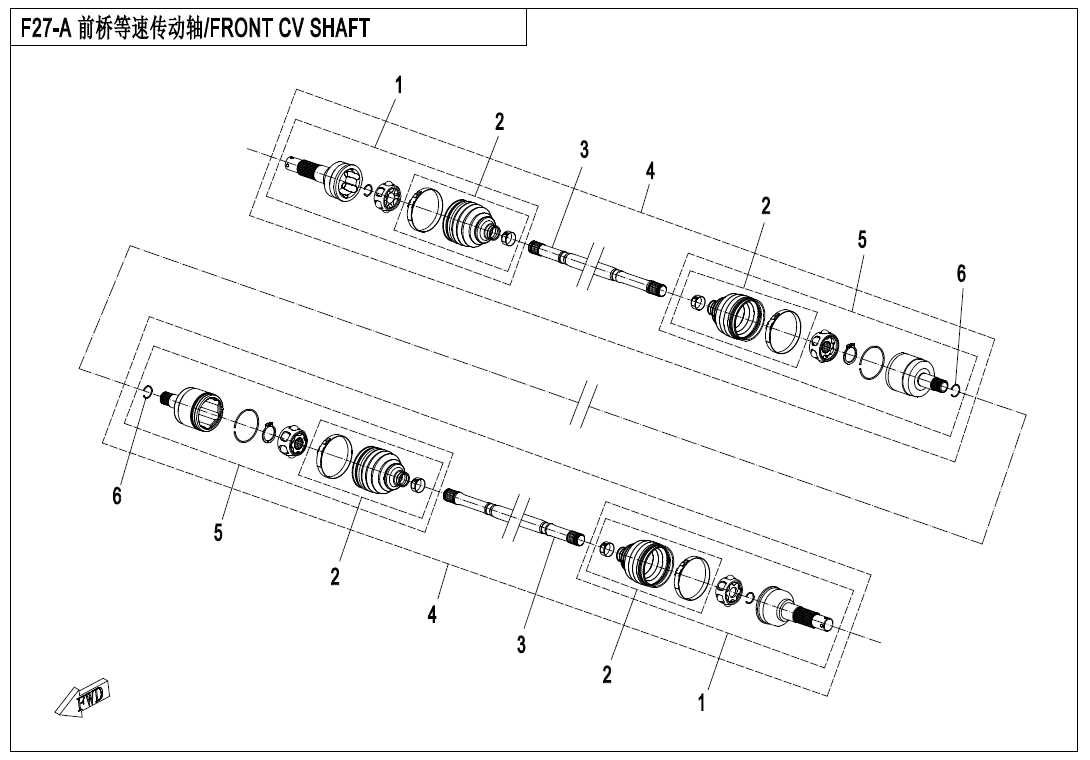 F27-A 前桥等速传动轴/FRONT CV SHAFT

1
2
3
4
2
5
6
6
5
2
4
3
2
1
FWD