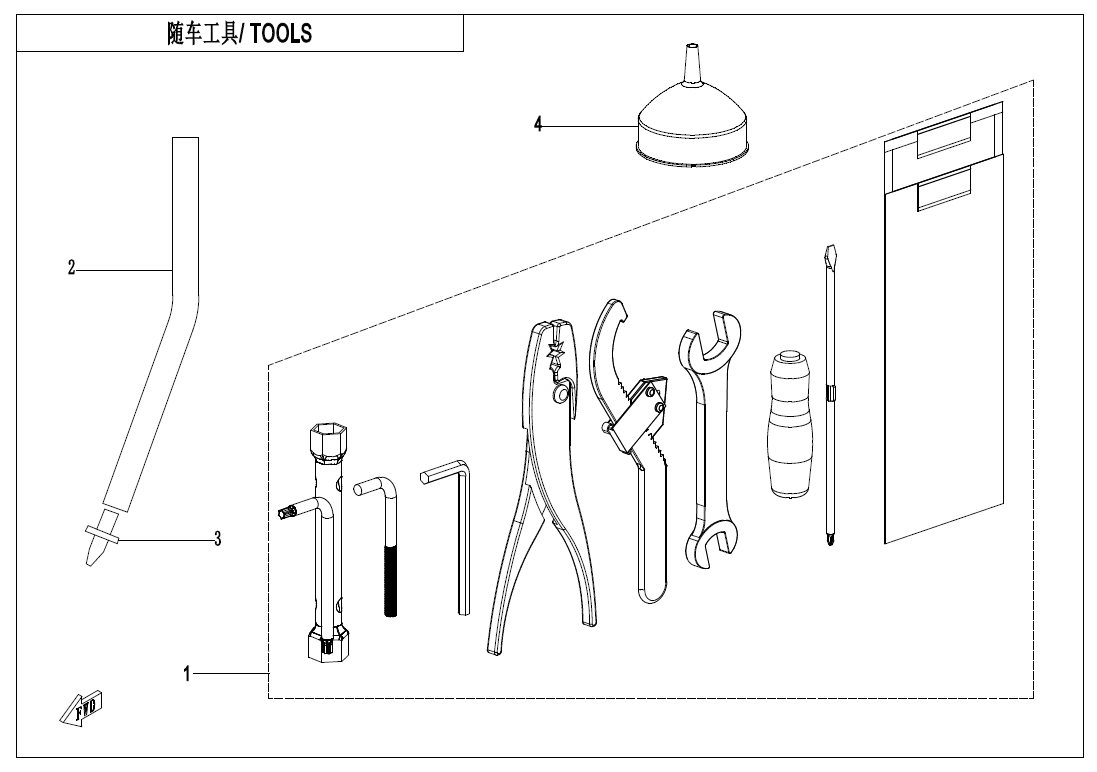 随车工具/ TOOLS

4

2

3

1

FWD