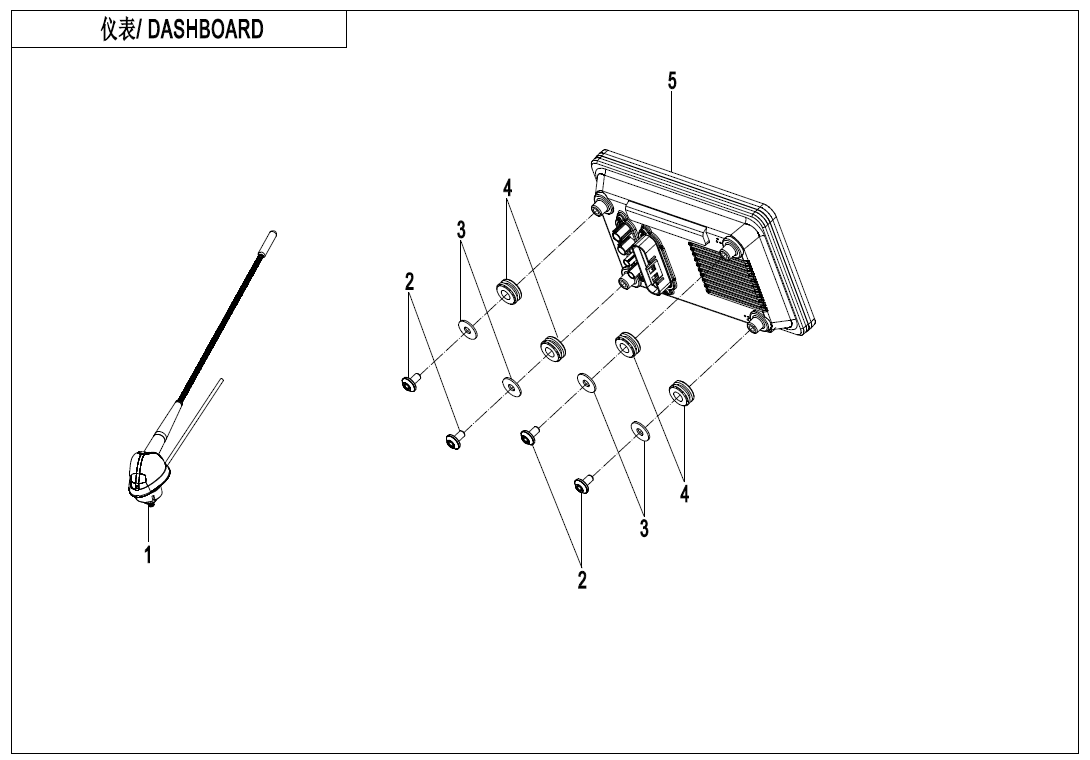 仪表/ DASHBOARD

5

4

3

2

1

4

3

2