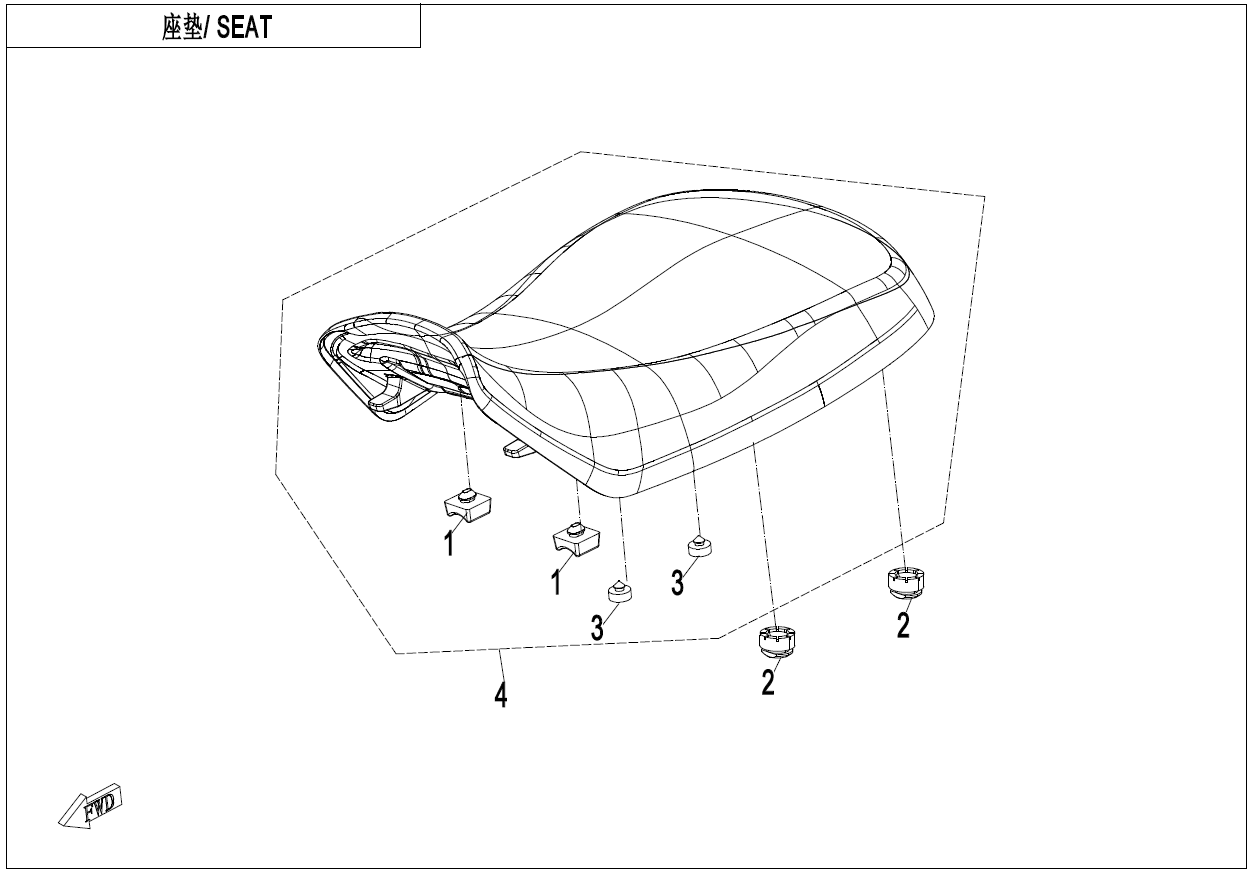 座垫/ SEAT

1

1

3

3

2

2

4

FWD