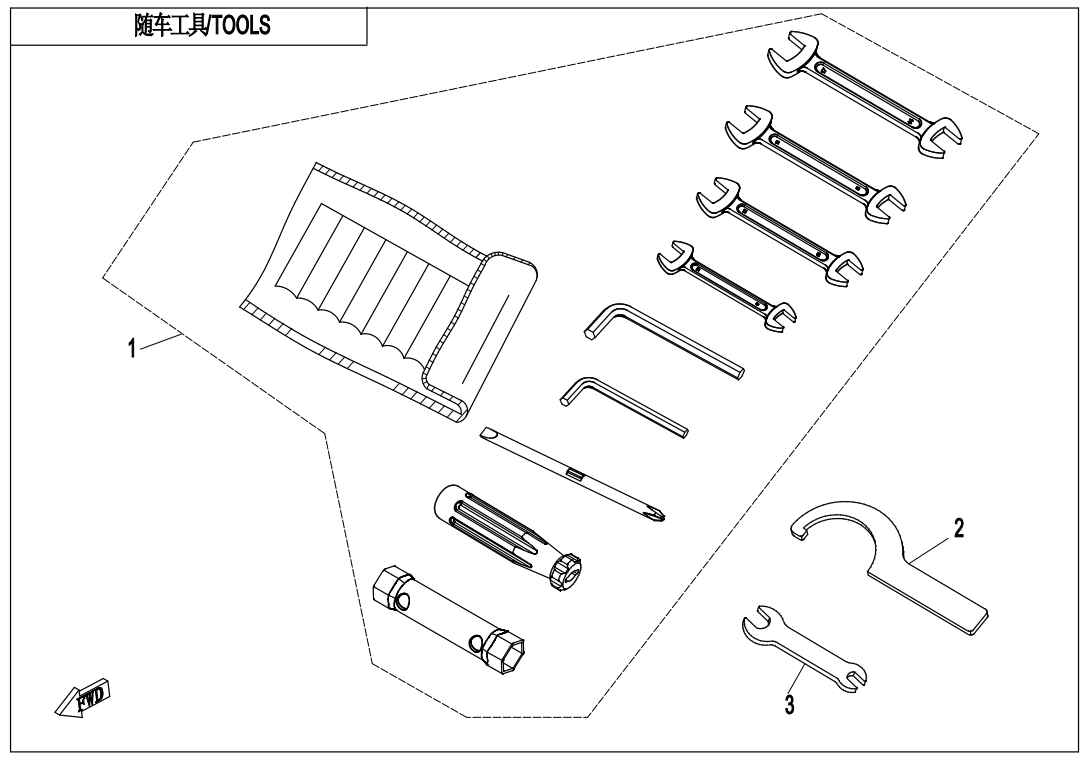 随车工具/TOOLS

1

2

3

FWD