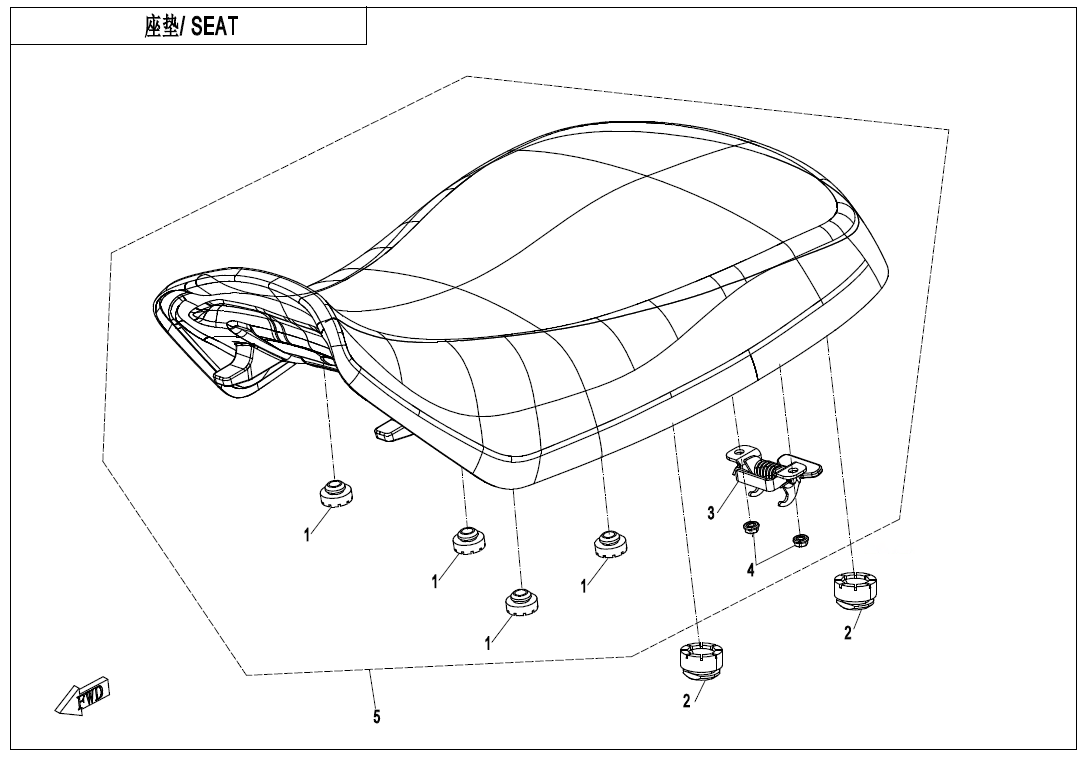 座垫/ SEAT

1
1
1
1
3
4
2
2
5
FWD