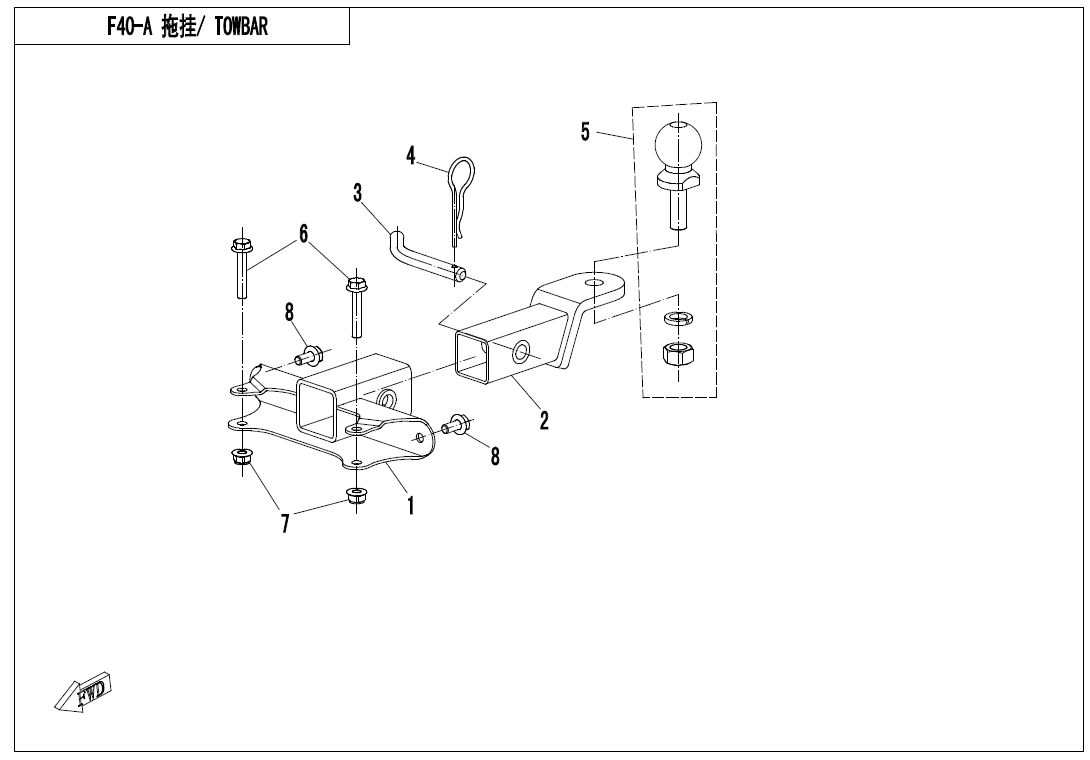 F40-A 拖挂/ TOWBAR

5
4
3
6
8
2
8
1
7
FWD