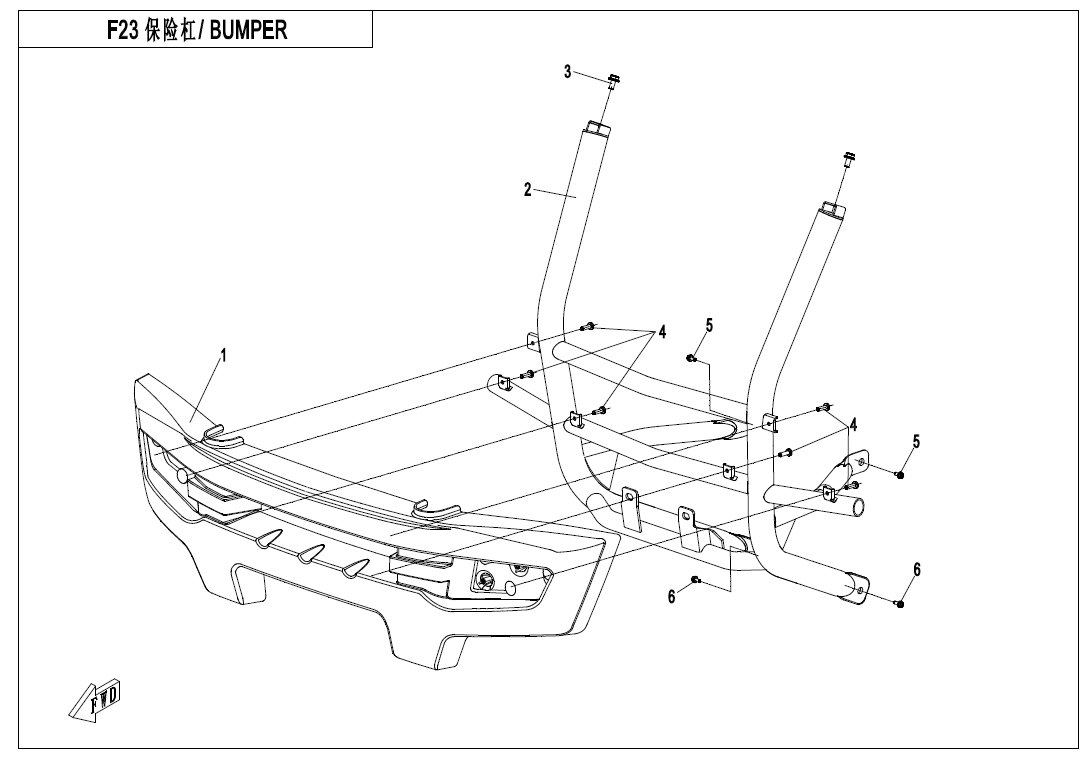 F23 保险杠/ BUMPER

3

2

4

5

1

4

5

6

6

FWD