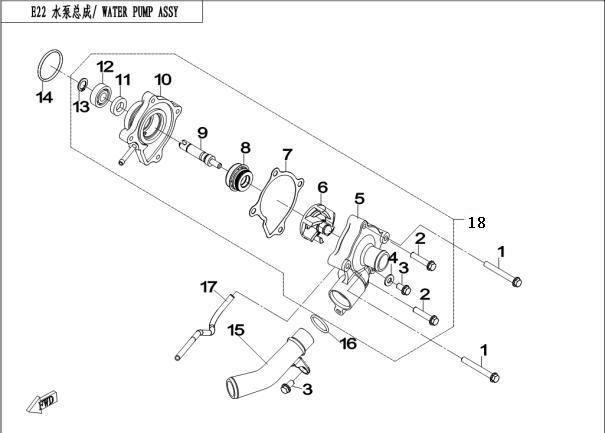 E22 水泵总成/ WATER PUMP ASSY

14
13
12
11
10
9
8
7
6
5
18
2
1
4
3
2
17
15
16
1
3
FWD