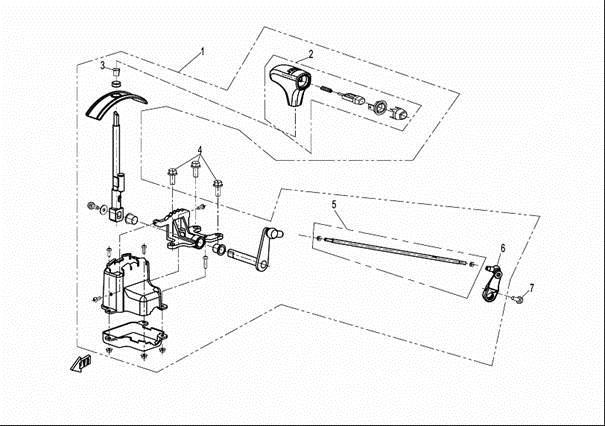 1
2
3
4
5
6
7