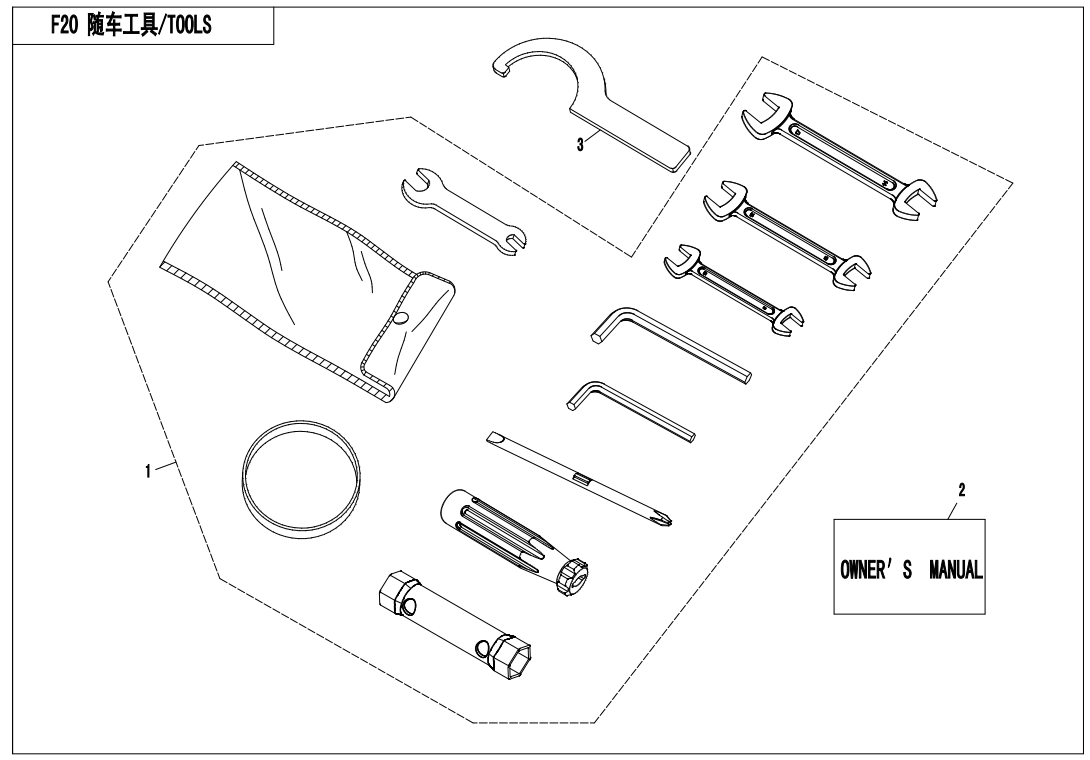 F20 随车工具/TOOLS

3

1

2

OWNER'S MANUAL