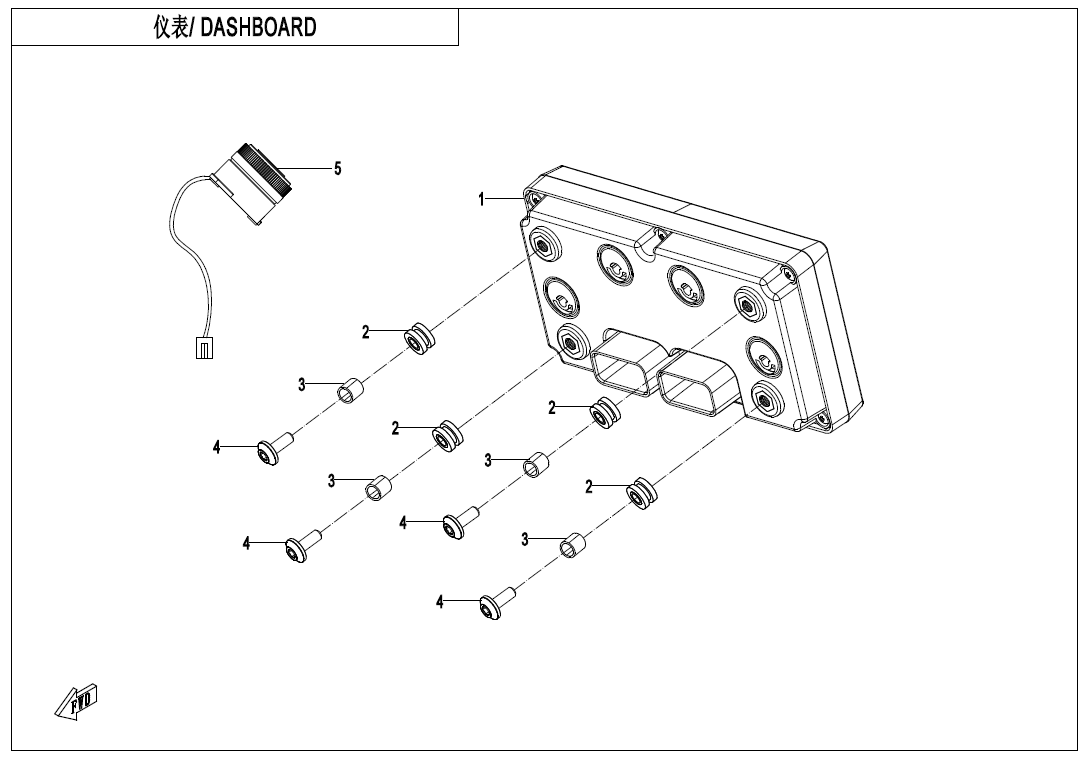 仪表/ DASHBOARD

5

1

2

3

4

2

3

4

2

3

4

2

3

4

FWD