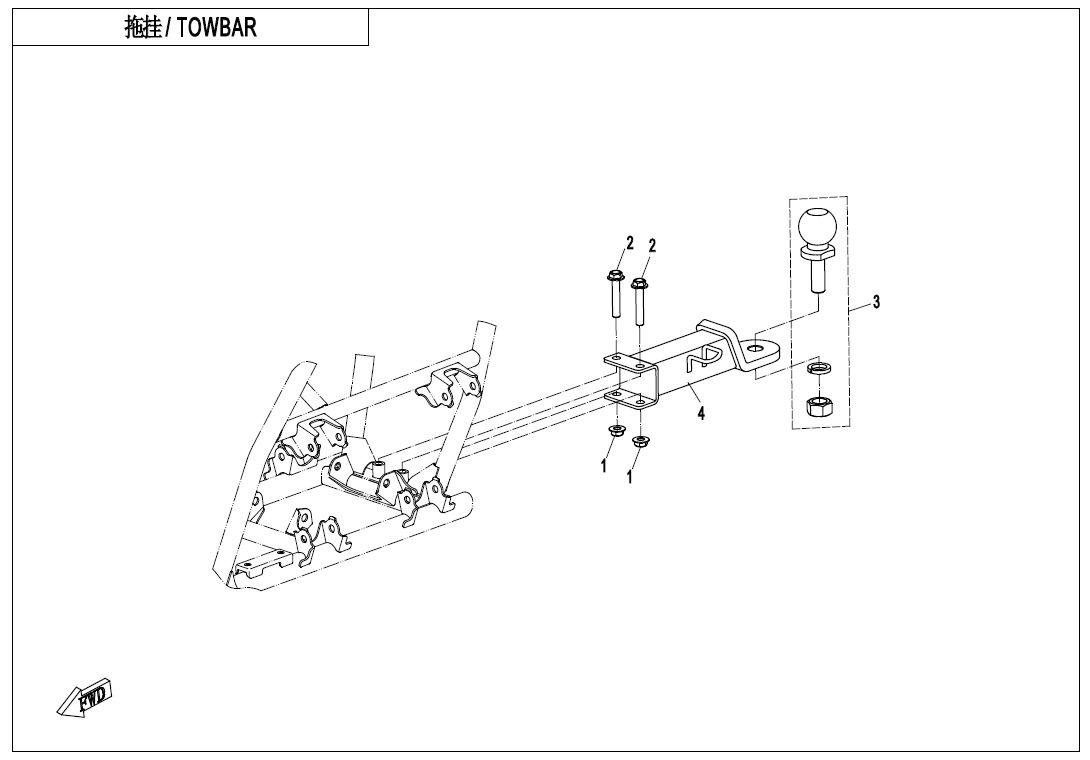 拖挂 / TOWBAR

2
2
3
4
1
1

FWD